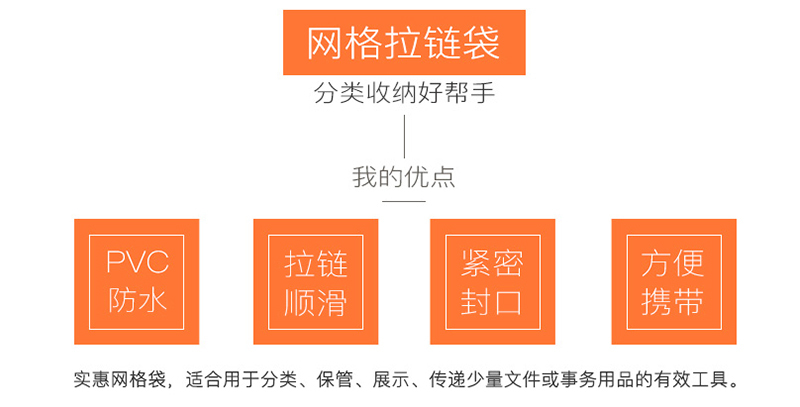 网格拉链袋

分类收纳好帮手

我的优点

PVC
防水

拉链
顺滑

紧密
封口

方便
携带

实惠网格袋，适合用于分类、保管、展示、传递少量文件或事务用品的有效工具。