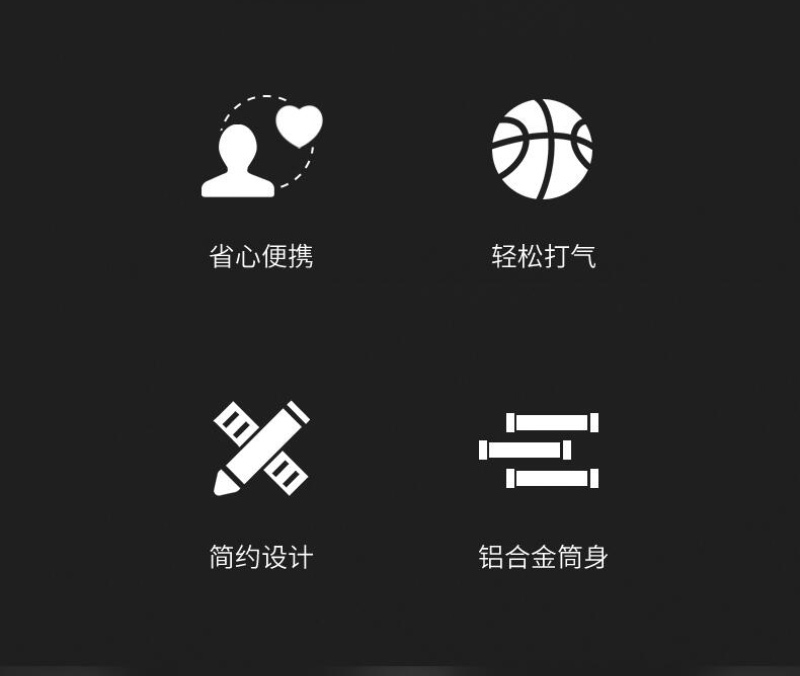 省心便携

轻松打气

简约设计

铝合金筒身