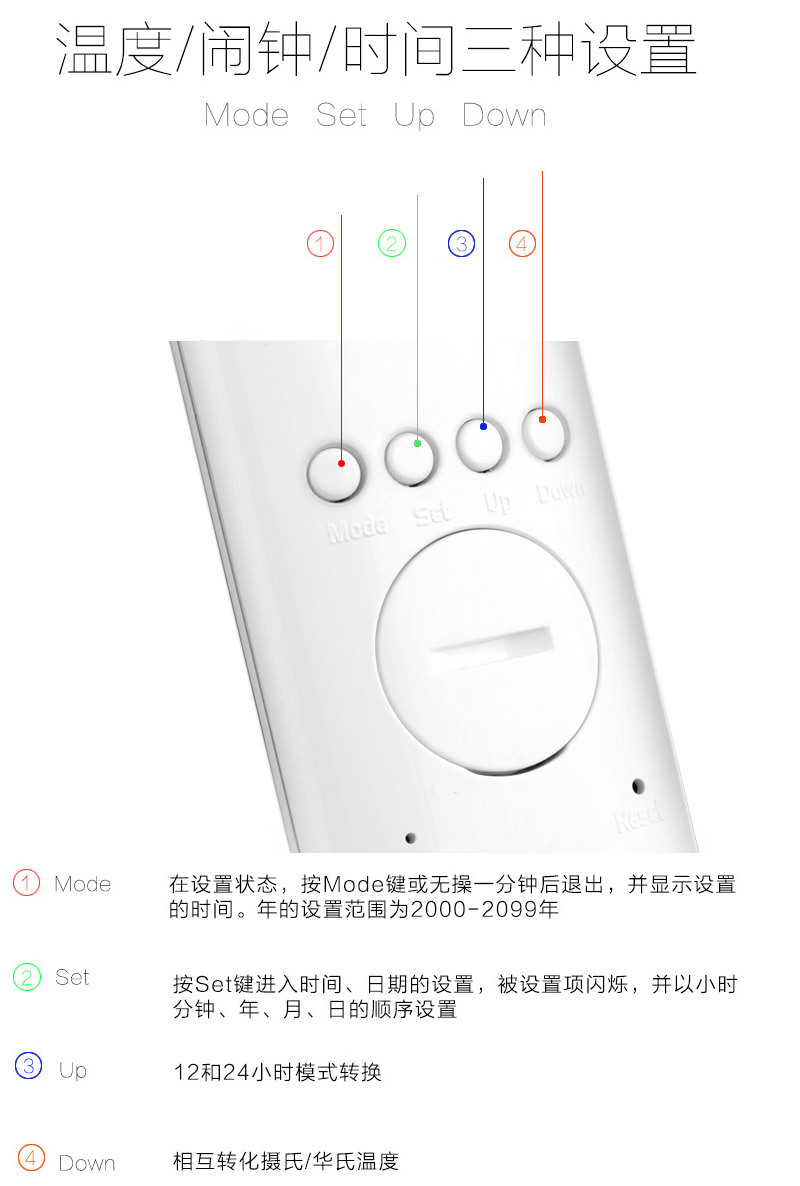 温度/闹钟/时间三种设置

Mode Set Up Down

① ② ③ ④

Mode Set Up Down

Reset

① Mode 在设置状态，按Mode键或无操一分钟后退出，并显示设置的时间。年的设置范围为2000-2099年

② Set 按Set键进入时间、日期的设置，被设置项闪烁，并以小时分钟、年、月、日的顺序设置

③ Up 12和24小时模式转换

④ Down 相互转化摄氏/华氏温度