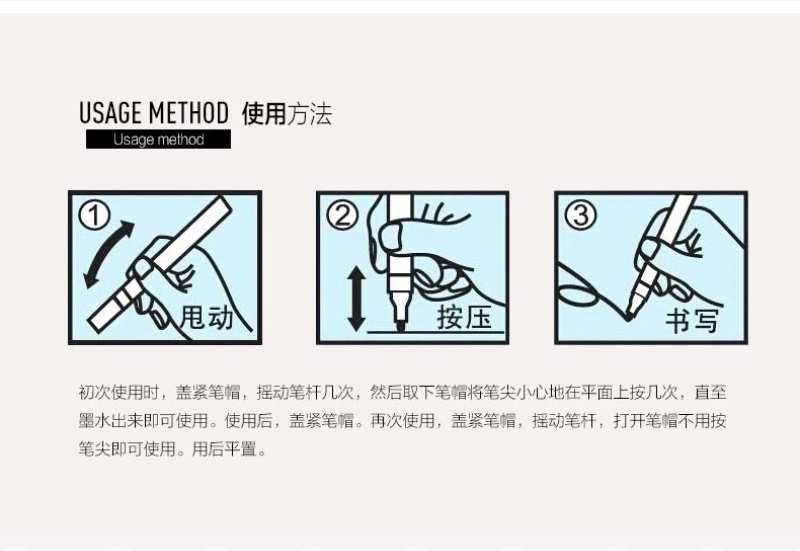 USAGE METHOD 使用方法

Usage method

① 甩动

② 按压

③ 书写

初次使用时，盖紧笔帽，摇动笔杆几次，然后取下笔帽将笔尖小心地在平面上按几次，直至墨水出来即可使用。使用后，盖紧笔帽。再次使用，盖紧笔帽，摇动笔杆，打开笔帽不用按笔尖即可使用。用后平置。