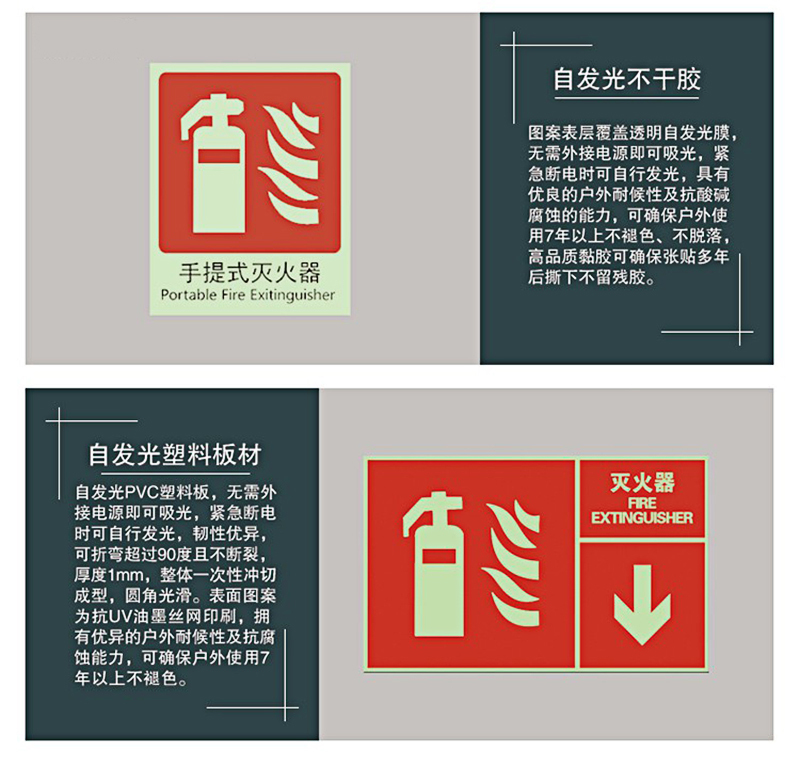 手提式灭火器
Portable Fire Exitinguisher

自发光不干胶

图案表层覆盖透明自发光膜，无需外接电源即可吸光，紧急断电时可自行发光，具有优良的户外耐候性及抗酸碱腐蚀的能力，可确保户外使用7年以上不褪色、不脱落，高品质黏胶可确保张贴多年后撕下不留残胶。

自发光塑料板材

自发光PVC塑料板，无需外接电源即可吸光，紧急断电时可自行发光，韧性优异，可折弯超过90度且不断裂，厚度1mm，整体一次性冲切成型，圆角光滑。表面图案为抗UV油墨丝网印刷，拥有优异的户外耐候性及抗腐蚀能力，可确保户外使用7年以上不褪色。

灭火器
FIRE
EXTINGUISHER