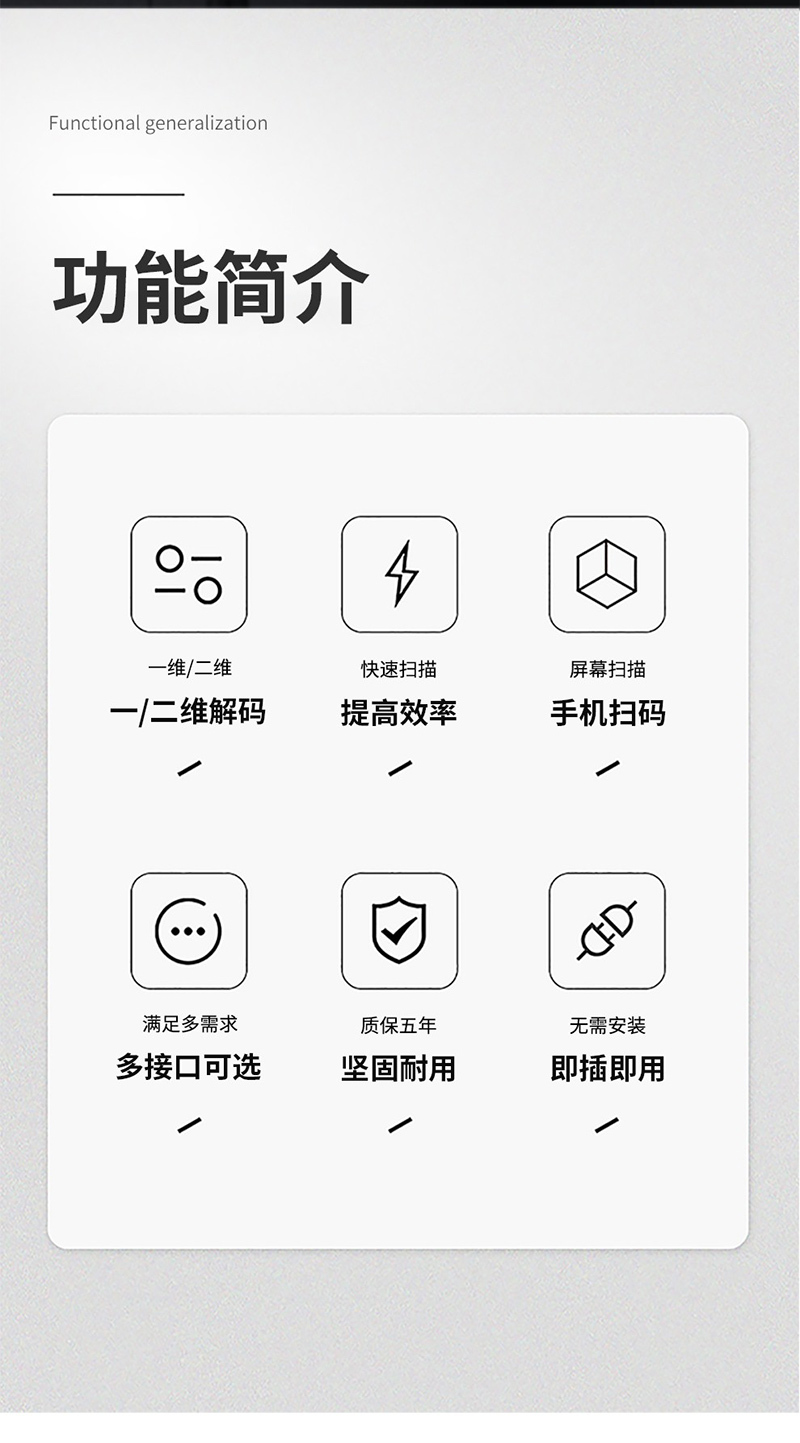 Functional generalization

功能简介

一维/二维
一/二维解码

快速扫描
提高效率

屏幕扫描
手机扫码

满足多需求
多接口可选

质保五年
坚固耐用

无需安装
即插即用