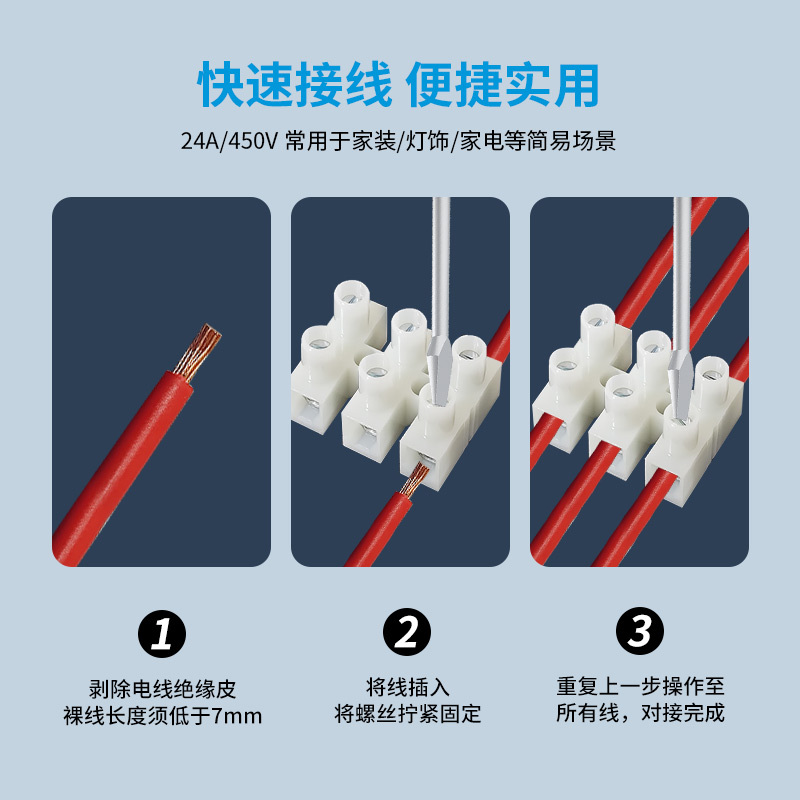 快速接线 便捷实用

24A/450V 常用于家装/灯饰/家电等简易场景

1

剥除电线绝缘皮
裸线长度须低于7mm

2

将线插入
将螺丝拧紧固定

3

重复上一步操作至
所有线，对接完成