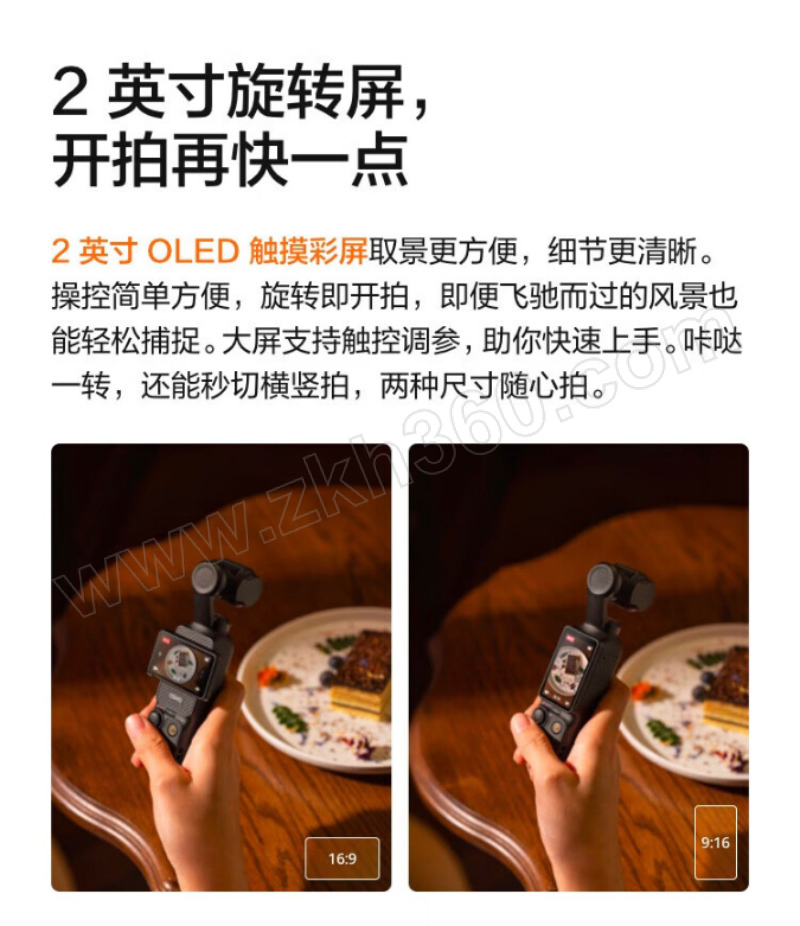 2 英寸旋转屏，
开拍再快一点

2 英寸 OLED 触摸彩屏取景更方便，细节更清晰。操控简单方便，旋转即开拍，即便飞驰而过的风景也能轻松捕捉。大屏支持触控调参，助你快速上手。咔哒一转，还能秒切横竖拍，两种尺寸随心拍。

www.zkh360.com

16:9

9:16