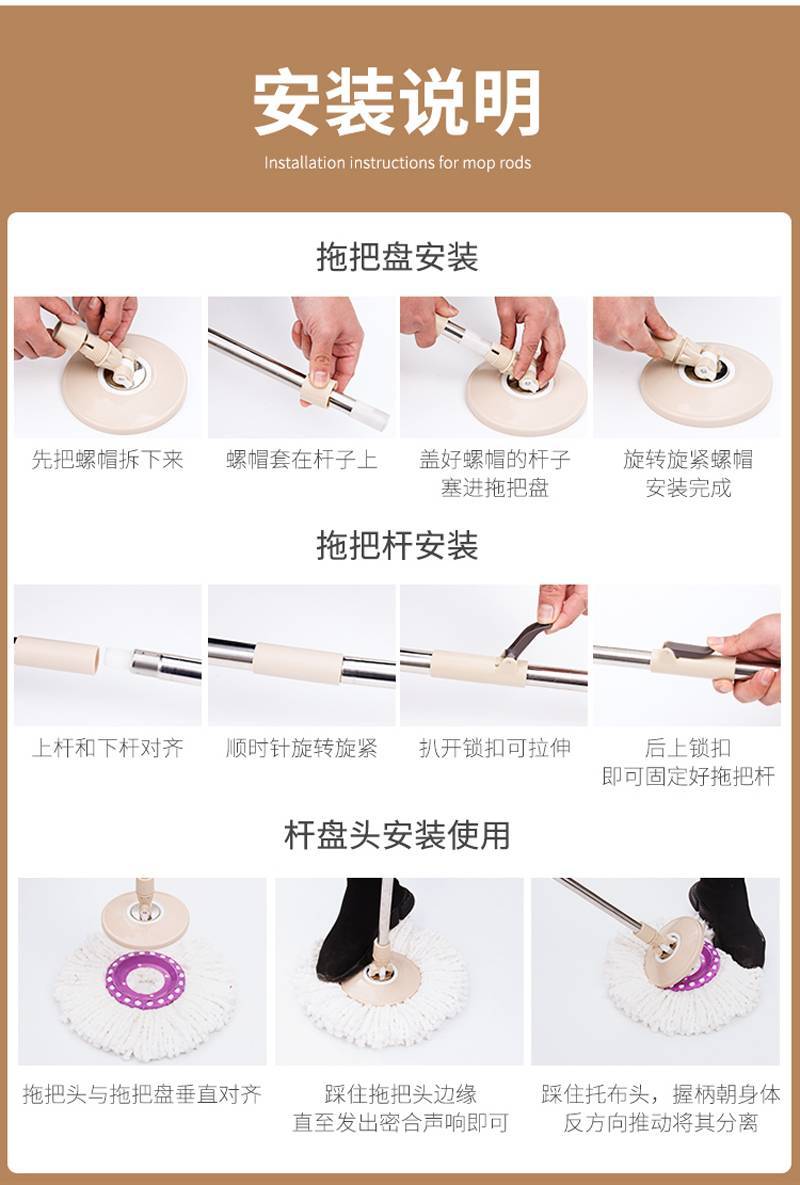 安装说明

Installation instructions for mop rods

拖把盘安装

先把螺帽拆下来

螺帽套在杆子上

盖好螺帽的杆子塞进拖把盘

旋转旋紧螺帽安装完成

拖把杆安装

上杆和下杆对齐

顺时针旋转旋紧

扒开锁扣可拉伸

后上锁扣即可固定好拖把杆

杆盘头安装使用

拖把头与拖把盘垂直对齐

踩住拖把头边缘直至发出密合声响即可

踩住托布头，握柄朝身体反方向推动将其分离