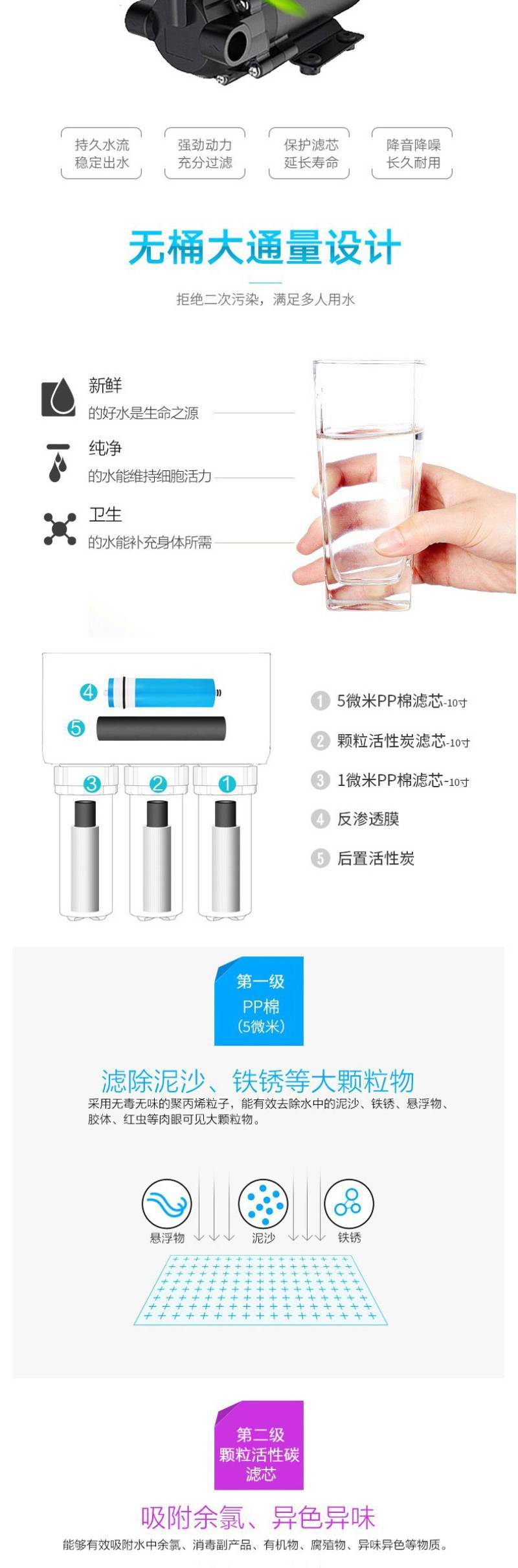 持久水流
稳定出水

强劲动力
充分过滤

保护滤芯
延长寿命

降音降噪
长久耐用

无桶大通量设计

拒绝二次污染，满足多人用水

新鲜
的好水是生命之源

纯净
的水能维持细胞活力

卫生
的水能补充身体所需

4
5
3
2
1

1 5微米PP棉滤芯-10寸

2 颗粒活性炭滤芯-10寸

3 1微米PP棉滤芯-10寸

4 反渗透膜

5 后置活性炭

第一级
PP棉
(5微米)

滤除泥沙、铁锈等大颗粒物

采用无毒无味的聚丙烯粒子，能有效去除水中的泥沙、铁锈、悬浮物、胶体、红虫等肉眼可见大颗粒物。

悬浮物
泥沙
铁锈

第二级
颗粒活性碳
滤芯

吸附余氯、异色异味

能够有效吸附水中余氯、消毒副产品、有机物、腐殖物、异味异色等物质。