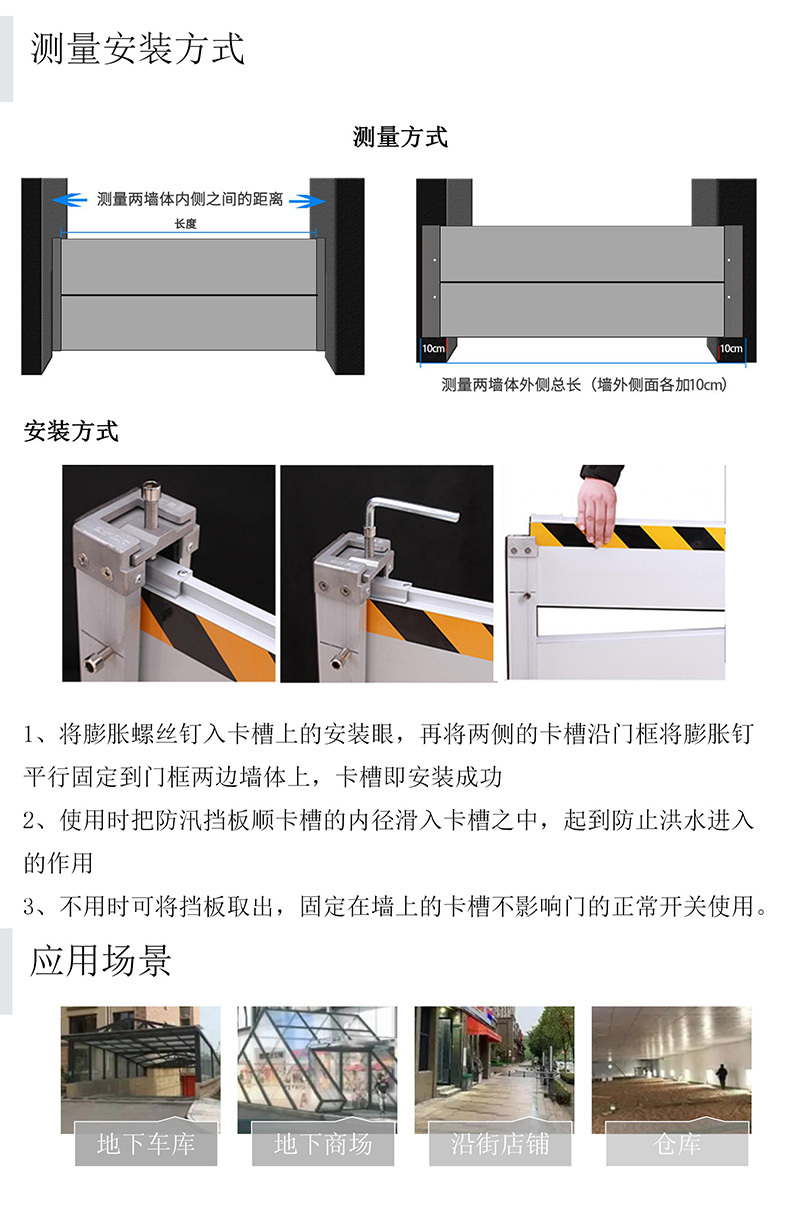 测量安装方式

测量方式

测量两墙体内侧之间的距离

长度

10cm

10cm

测量两墙体外侧总长（墙外侧面各加10cm）

安装方式

1、将膨胀螺丝钉入卡槽上的安装眼，再将两侧的卡槽沿门框将膨胀钉平行固定到门框两边墙体上，卡槽即安装成功

2、使用时把防汛挡板顺卡槽的内径滑入卡槽之中，起到防止洪水进入的作用

3、不用时可将挡板取出，固定在墙上的卡槽不影响门的正常开关使用。

应用场景

地下车库

地下商场

沿街店铺

仓库