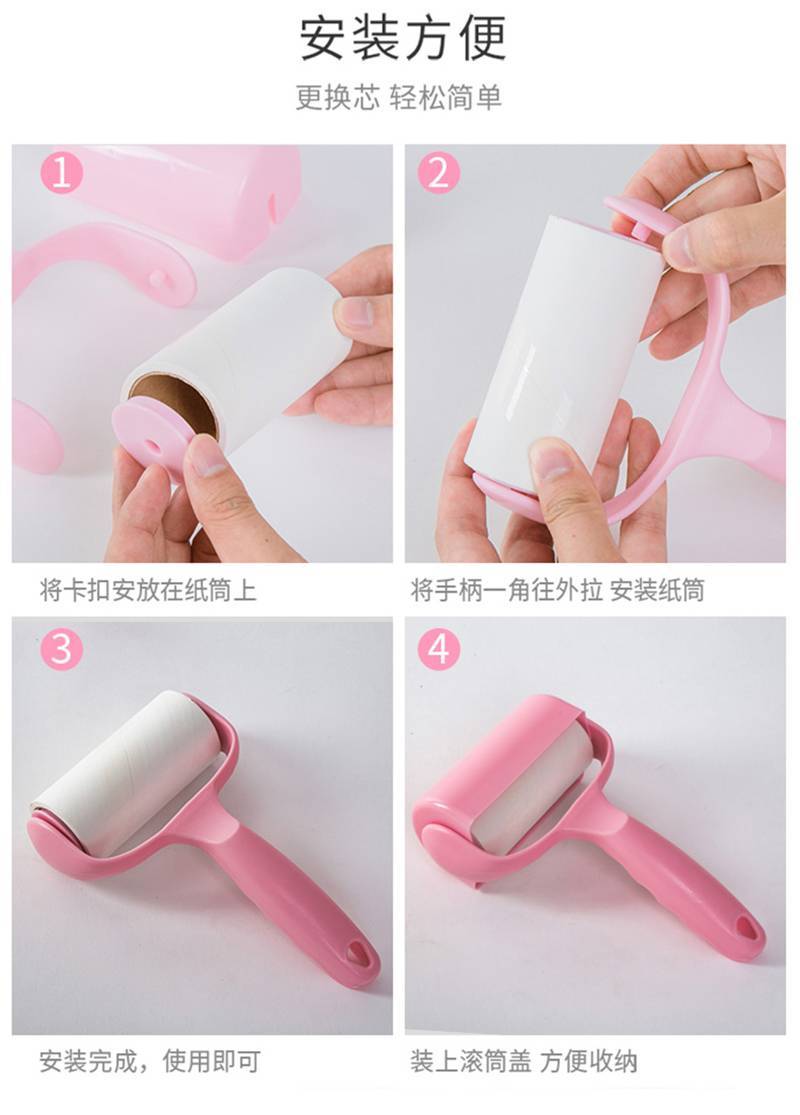 安装方便

更换芯 轻松简单

1

将卡扣安放在纸筒上

2

将手柄一角往外拉 安装纸筒

3

安装完成，使用即可

4

装上滚筒盖 方便收纳