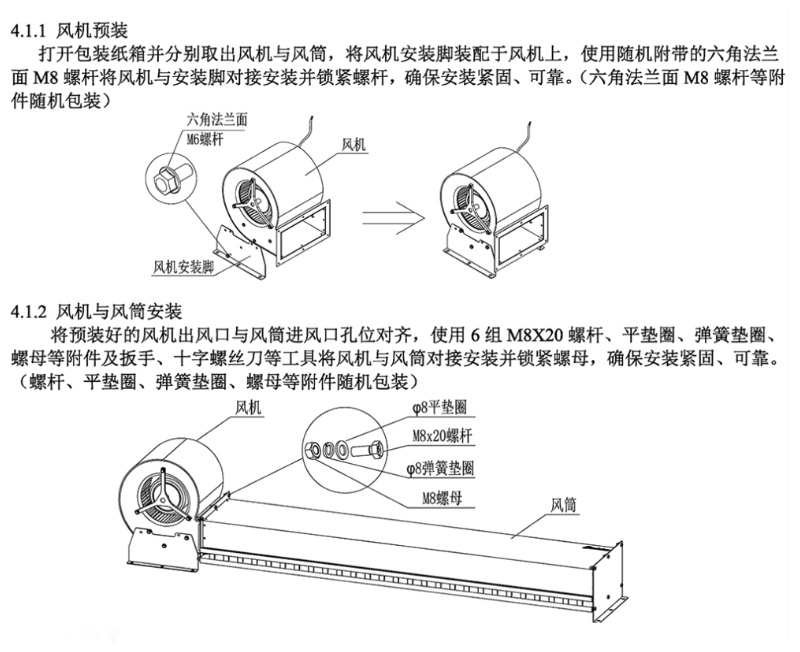 4.1.1 风机预装

打开包装纸箱并分别取出风机与风筒，将风机安装脚装配于风机上，使用随机附带的六角法兰面 M8 螺杆将风机与安装脚对接安装并锁紧螺杆，确保安装紧固、可靠。（六角法兰面 M8 螺杆等附件随机包装）

六角法兰面
M6螺杆

风机

风机安装脚

4.1.2 风机与风筒安装

将预装好的风机出风口与风筒进风口孔位对齐，使用 6 组 M8X20 螺杆、平垫圈、弹簧垫圈、螺母等附件及扳手、十字螺丝刀等工具将风机与风筒对接安装并锁紧螺母，确保安装紧固、可靠。（螺杆、平垫圈、弹簧垫圈、螺母等附件随机包装）

风机

φ8平垫圈

M8x20螺杆

φ8弹簧垫圈

M8螺母

风筒