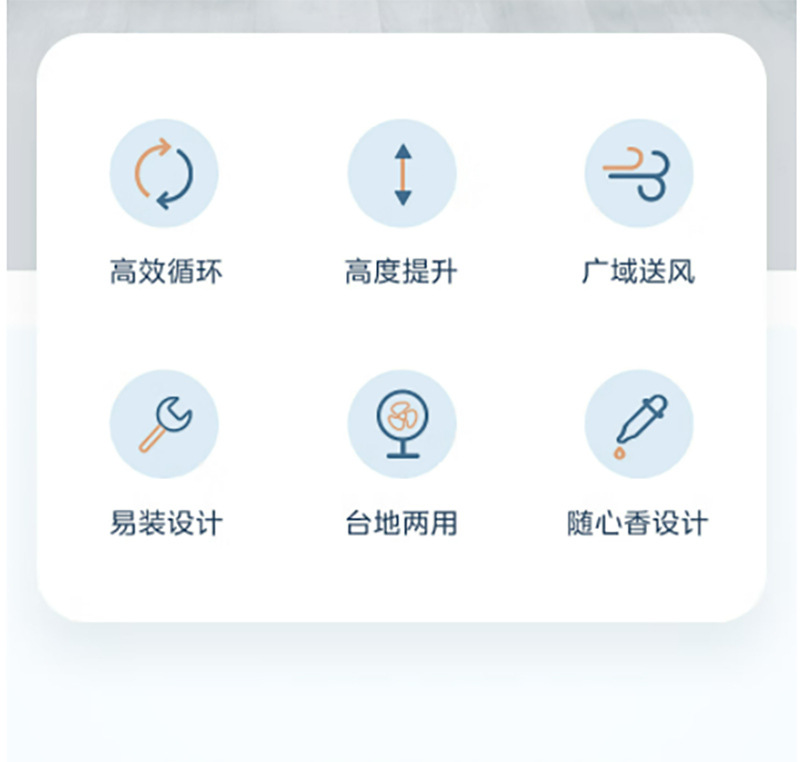 高效循环

高度提升

广域送风

易装设计

台地两用

随心香设计