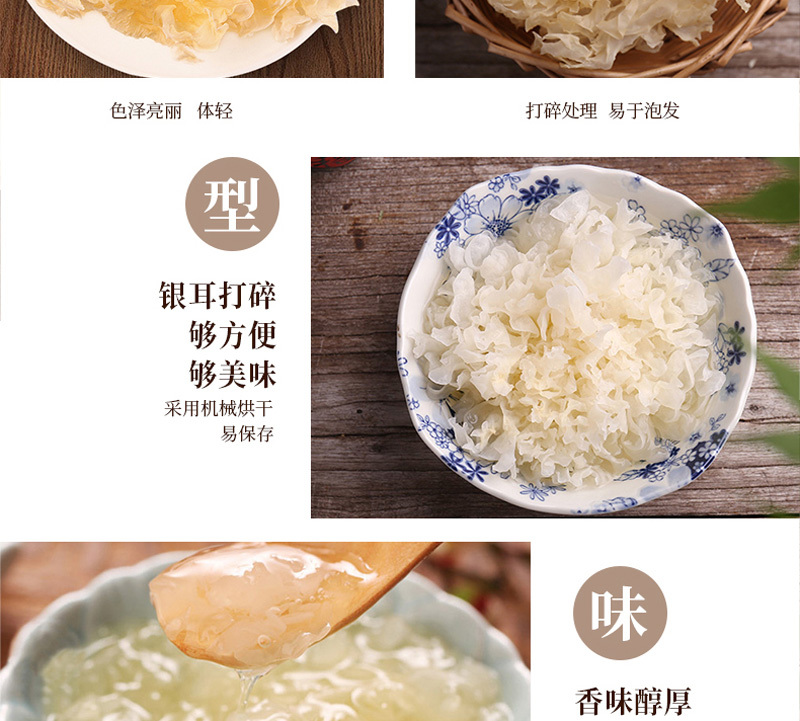 色泽亮丽 体轻

打碎处理 易于泡发

型

银耳打碎
够方便
够美味
采用机械烘干
易保存

味

香味醇厚