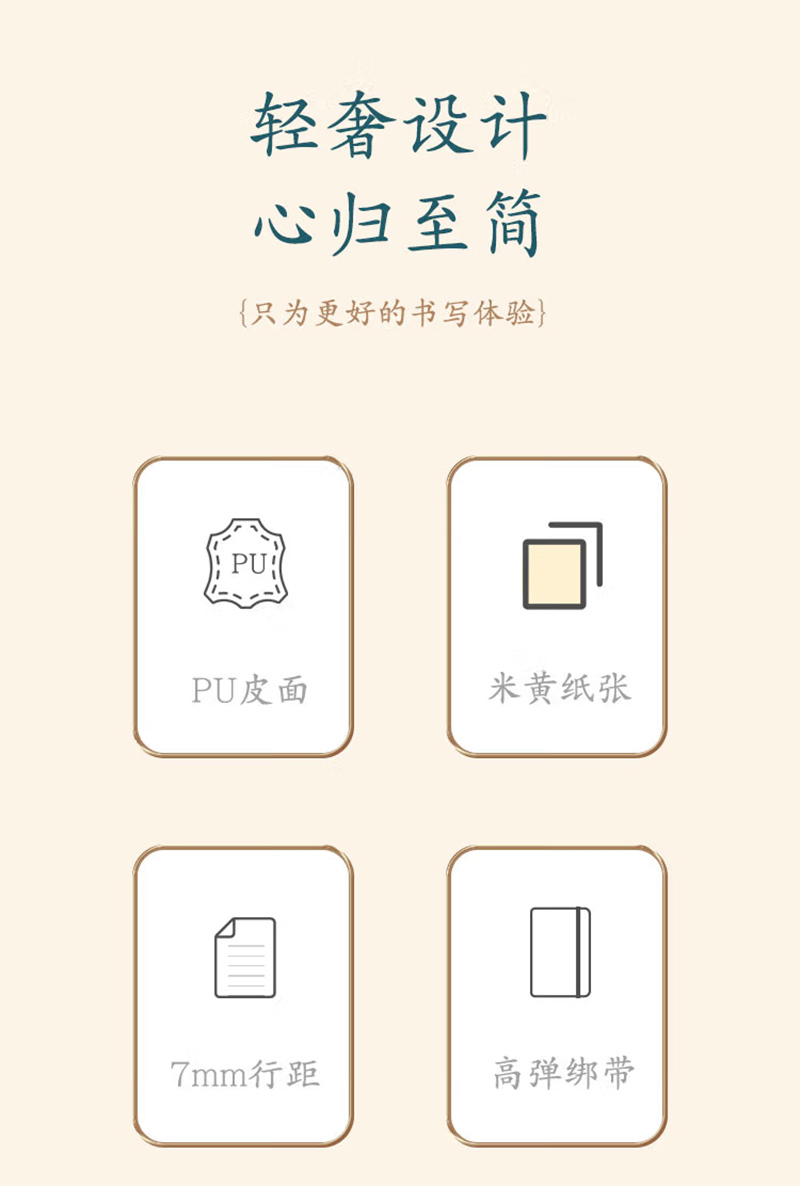 轻奢设计
心归至简

{只为更好的书写体验}

PU

PU皮面

米黄纸张

7mm行距

高弹绑带