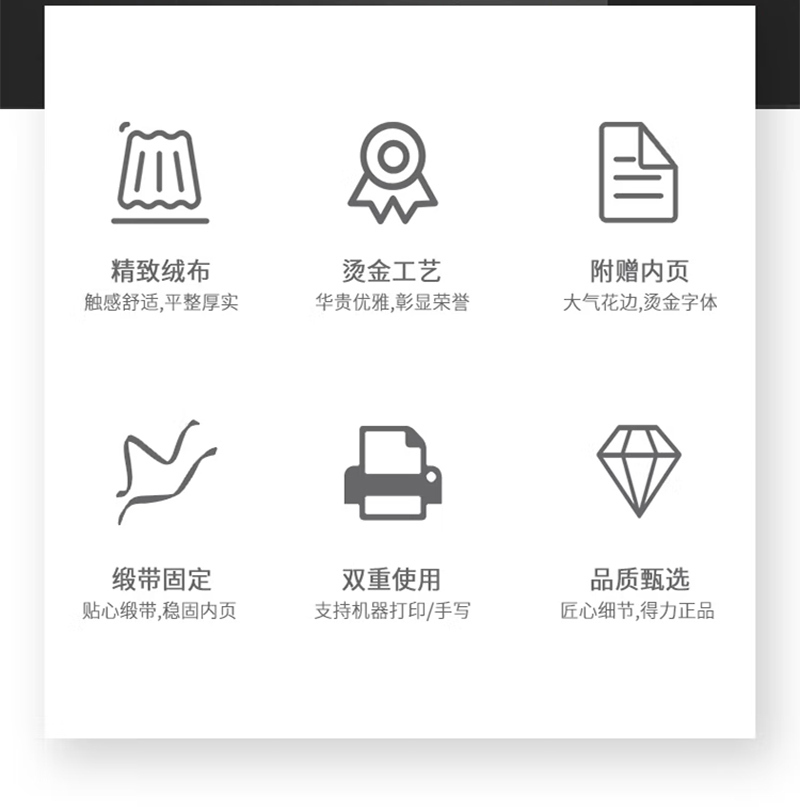 精致绒布
触感舒适,平整厚实

烫金工艺
华贵优雅,彰显荣誉

附赠内页
大气花边,烫金字体

缎带固定
贴心缎带,稳固内页

双重使用
支持机器打印/手写

品质甄选
匠心细节,得力正品