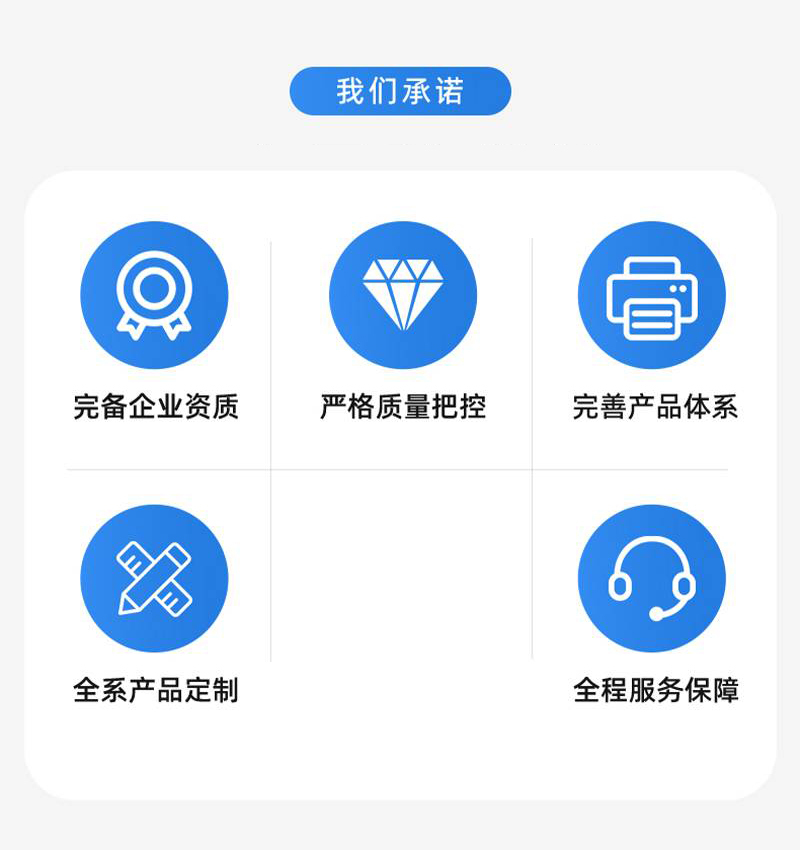 我们承诺

完备企业资质

严格质量把控

完善产品体系

全系产品定制

全程服务保障