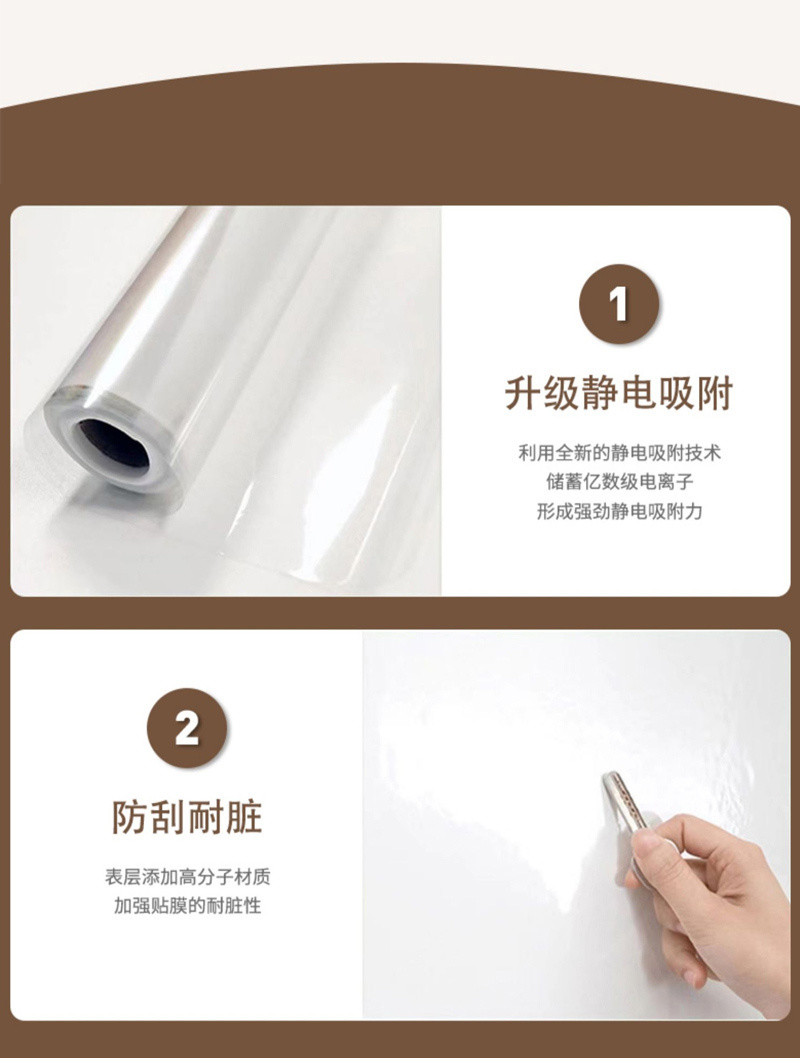 1

升级静电吸附

利用全新的静电吸附技术
储蓄亿数级电离子
形成强劲静电吸附力

2

防刮耐脏

表层添加高分子材质
加强贴膜的耐脏性