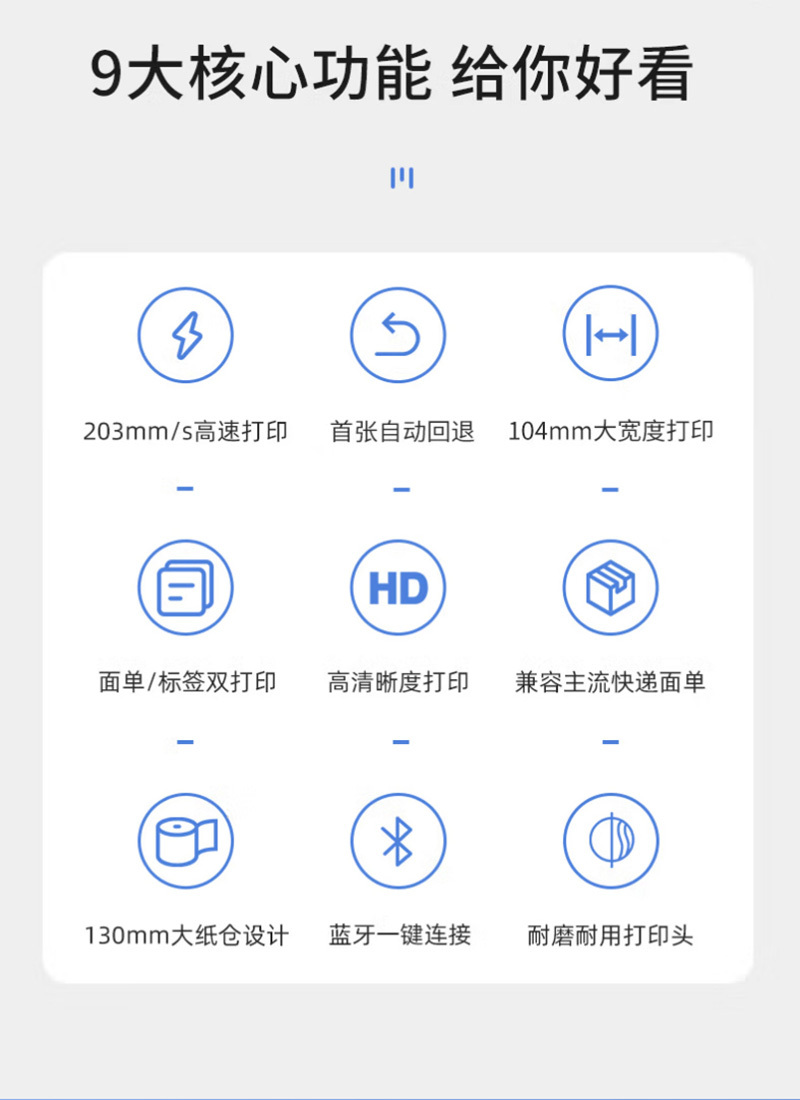 9大核心功能 给你好看

203mm/s高速打印

首张自动回退

104mm大宽度打印

HD

面单/标签双打印

高清晰度打印

兼容主流快递面单

130mm大纸仓设计

蓝牙一键连接

耐磨耐用打印头