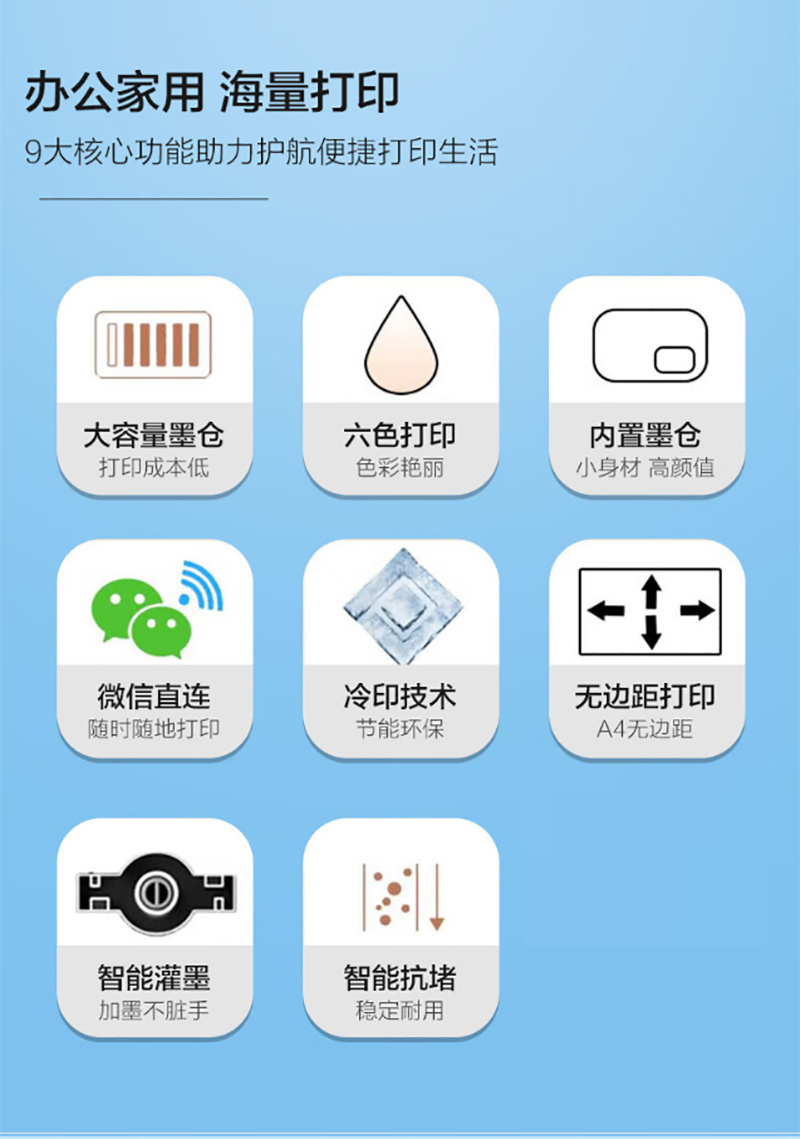 办公家用 海量打印

9大核心功能助力护航便捷打印生活

大容量墨仓
打印成本低

六色打印
色彩艳丽

内置墨仓
小身材 高颜值

微信直连
随时随地打印

冷印技术
节能环保

无边距打印
A4无边距

智能灌墨
加墨不脏手

智能抗堵
稳定耐用