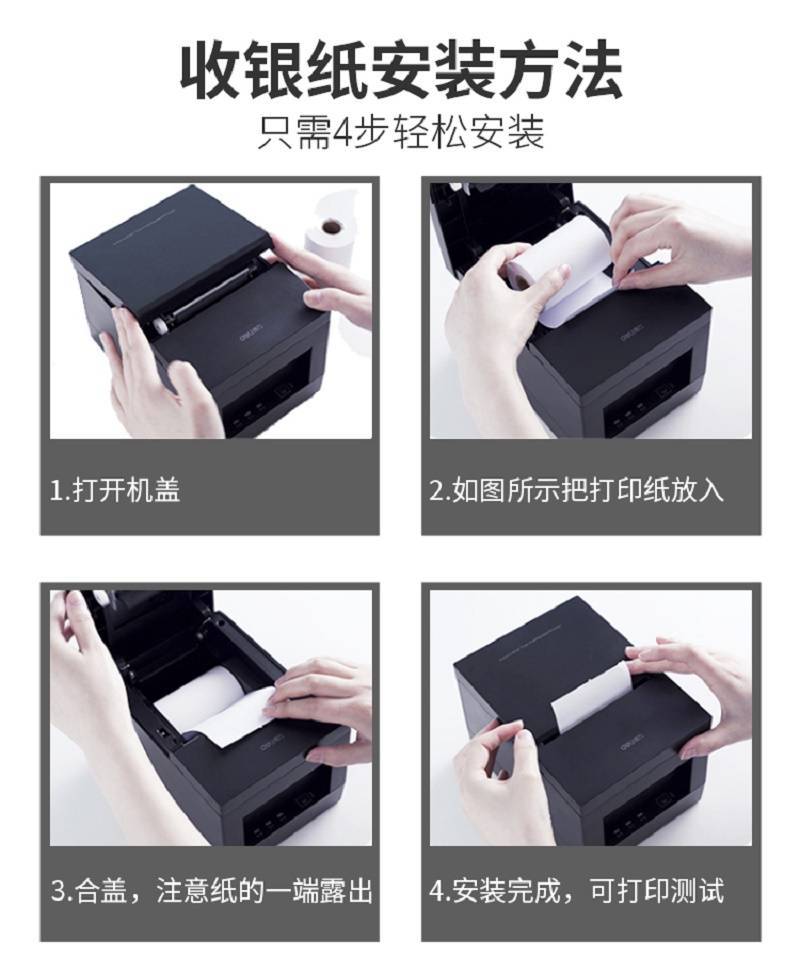 收银纸安装方法
只需4步轻松安装

1.打开机盖

2.如图所示把打印纸放入

3.合盖，注意纸的一端露出

4.安装完成，可打印测试