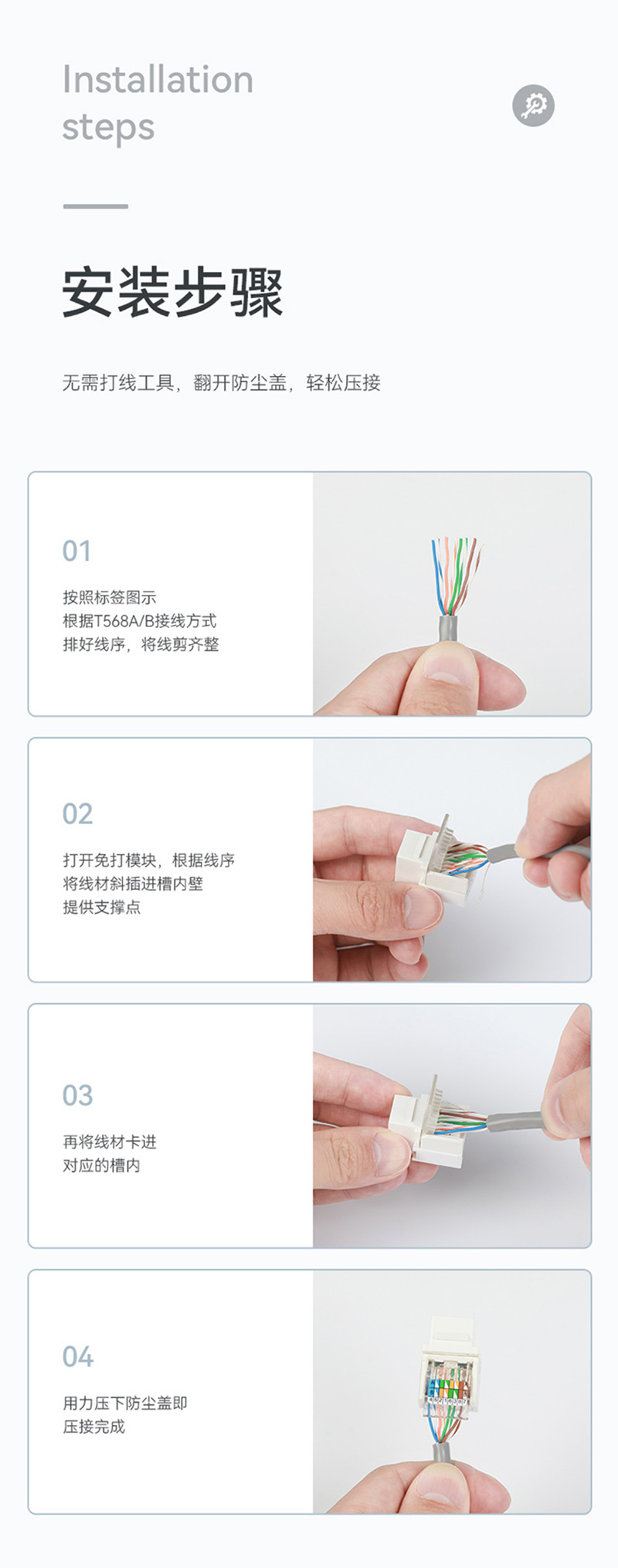 Installation steps

安装步骤

无需打线工具，翻开防尘盖，轻松压接

01

按照标签图示
根据T568A/B接线方式
排好线序，将线剪齐整

02

打开免打模块，根据线序
将线材斜插进槽内壁
提供支撑点

03

再将线材卡进
对应的槽内

04

用力压下防尘盖即
压接完成