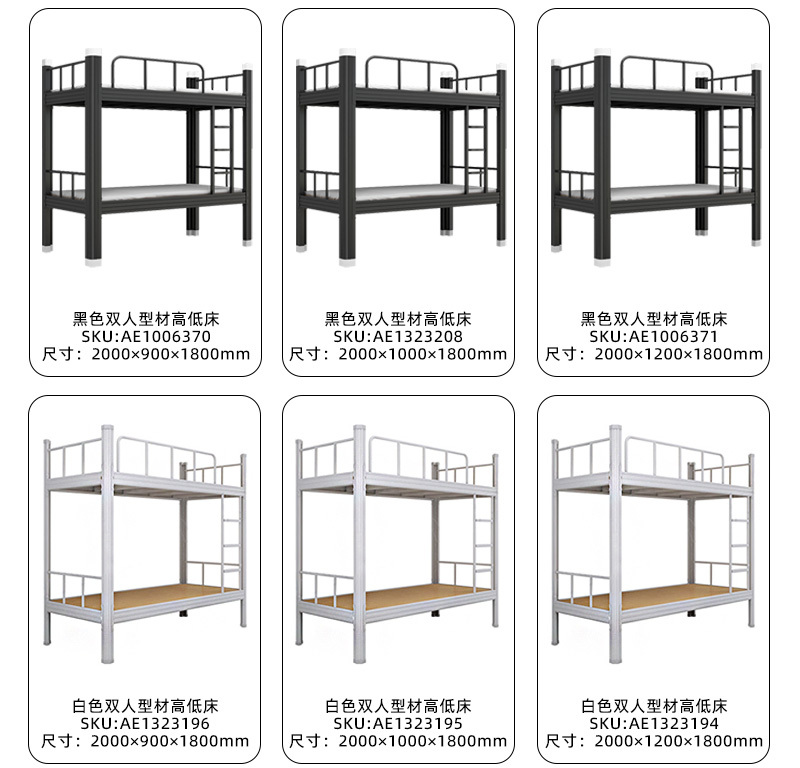 黑色双人型材高低床
SKU:AE1006370
尺寸：2000×900×1800mm

黑色双人型材高低床
SKU:AE1323208
尺寸：2000×1000×1800mm

黑色双人型材高低床
SKU:AE1006371
尺寸：2000×1200×1800mm

白色双人型材高低床
SKU:AE1323196
尺寸：2000×900×1800mm

白色双人型材高低床
SKU:AE1323195
尺寸：2000×1000×1800mm

白色双人型材高低床
SKU:AE1323194
尺寸：2000×1200×1800mm