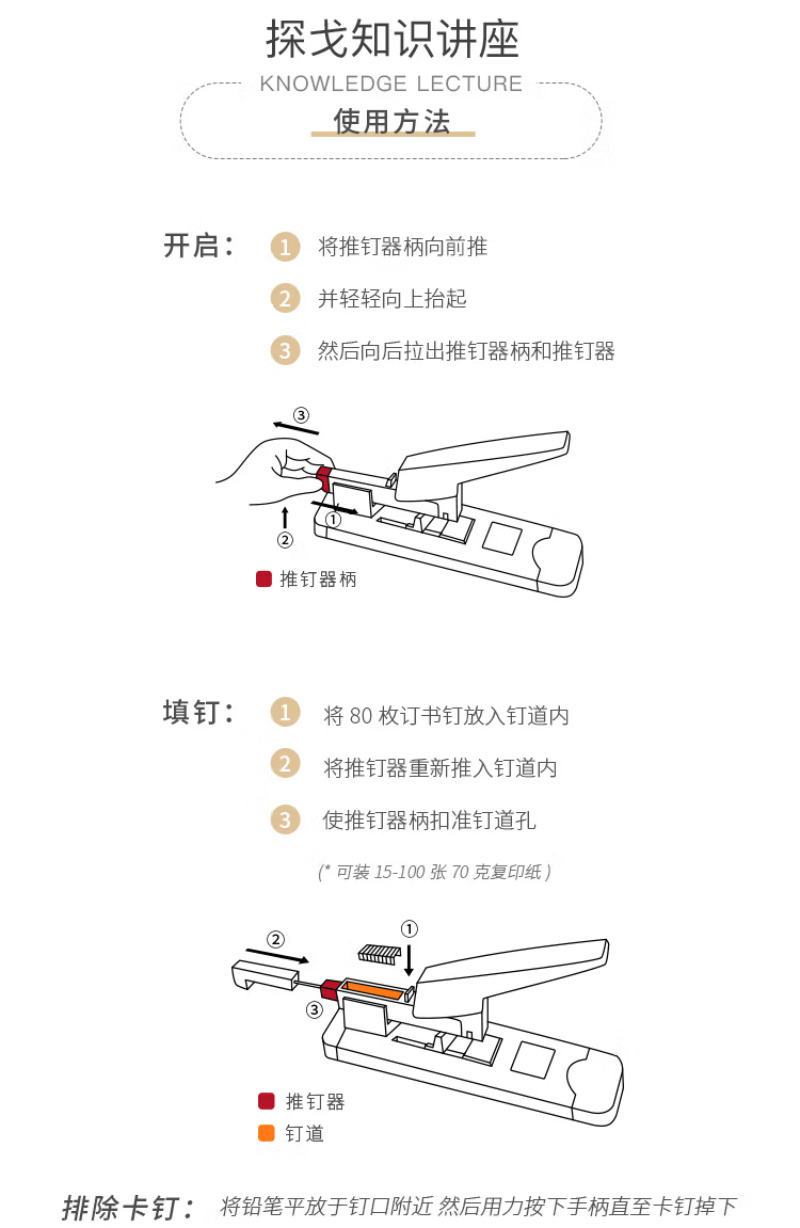 探戈知识讲座

KNOWLEDGE LECTURE

使用方法

开启：
1 将推钉器柄向前推
2 并轻轻向上抬起
3 然后向后拉出推钉器柄和推钉器

③
①
②
推钉器柄

填钉：
1 将 80 枚订书钉放入钉道内
2 将推钉器重新推入钉道内
3 使推钉器柄扣准钉道孔

(* 可装 15-100 张 70 克复印纸 )

②
①
③
推钉器
钉道

排除卡钉： 将铅笔平放于钉口附近 然后用力按下手柄直至卡钉掉下