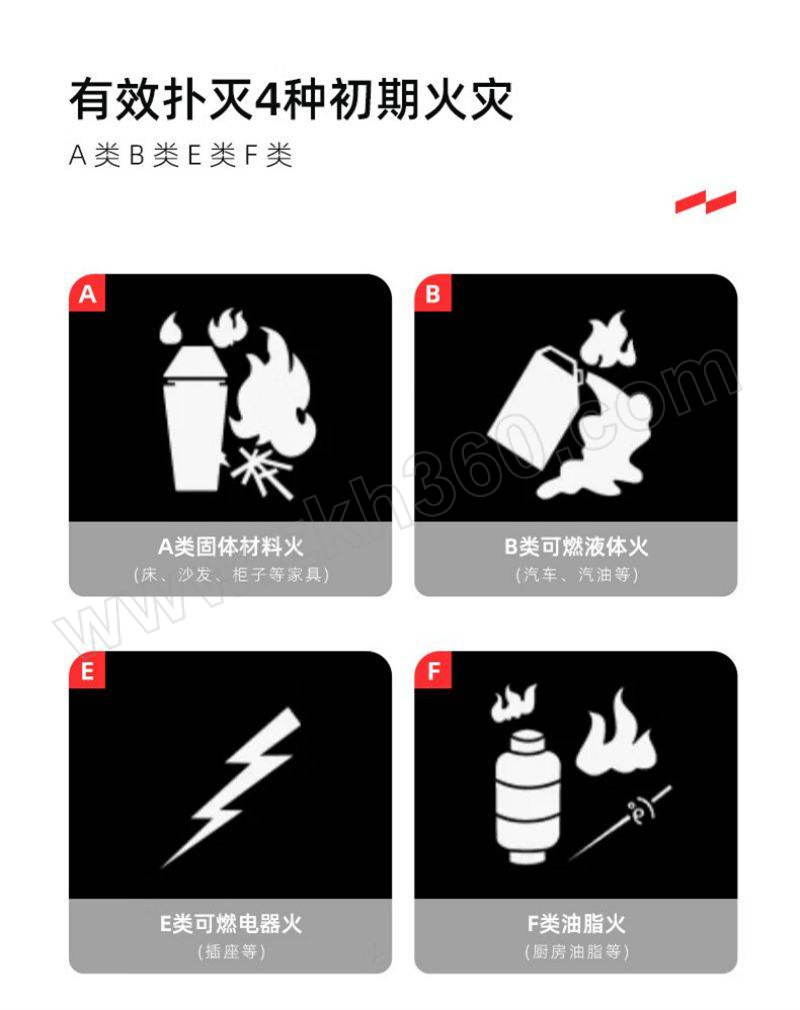 有效扑灭4种初期火灾

A类 B类 E类 F类

A

A类固体材料火

（床、沙发、柜子等家具）

B

B类可燃液体火

（汽车、汽油等）

E

E类可燃电器火

（插座等）

F

F类油脂火

（厨房油脂等）

www.zkh360.com