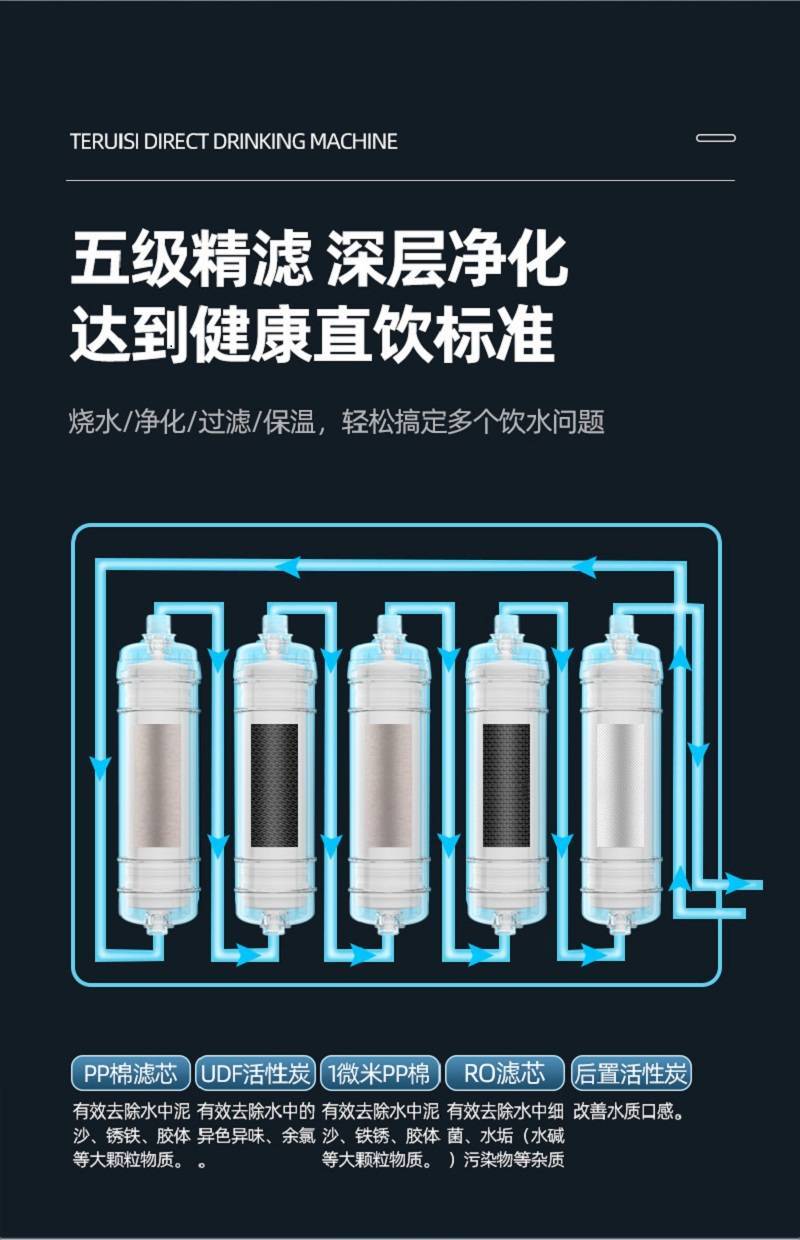 TERUISI DIRECT DRINKING MACHINE

五级精滤 深层净化
达到健康直饮标准

烧水/净化/过滤/保温，轻松搞定多个饮水问题

PP棉滤芯
有效去除水中泥沙、锈铁、胶体等大颗粒物质。

UDF活性炭
有效去除水中的异色异味、余氯。

1微米PP棉
有效去除水中泥沙、铁锈、胶体等大颗粒物质。

RO滤芯
有效去除水中细菌、水垢（水碱）污染物等杂质

后置活性炭
改善水质口感。