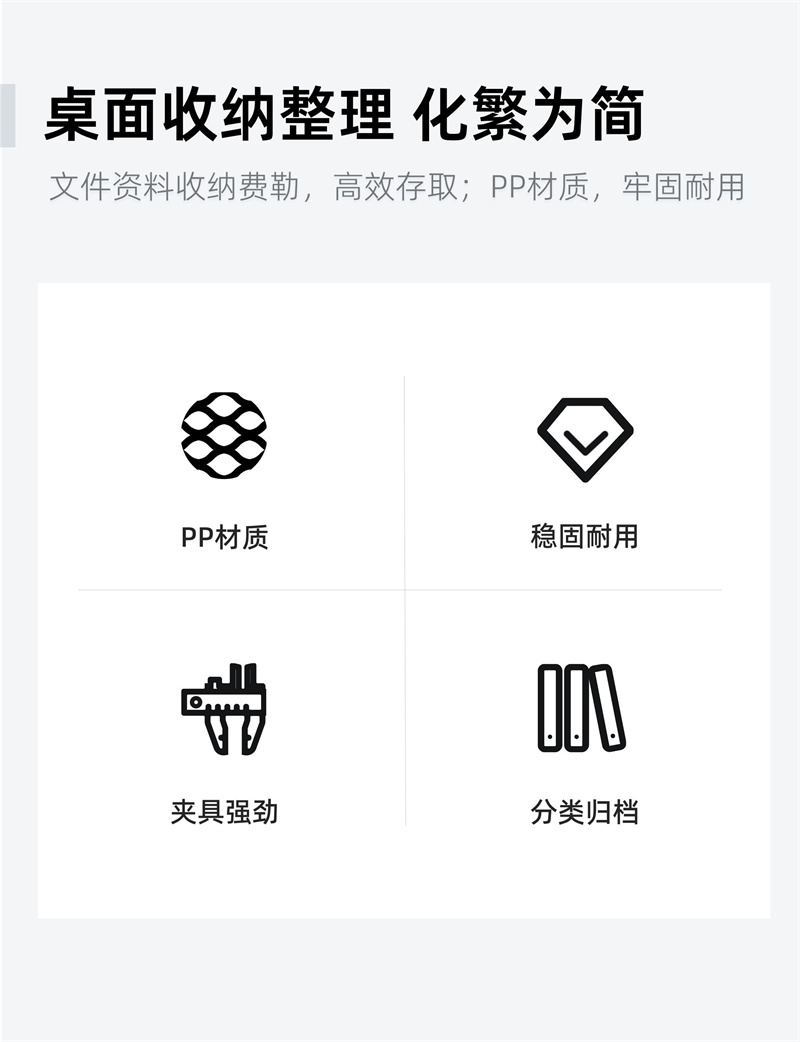 桌面收纳整理 化繁为简

文件资料收纳费勒，高效存取；PP材质，牢固耐用

PP材质

稳固耐用

夹具强劲

分类归档