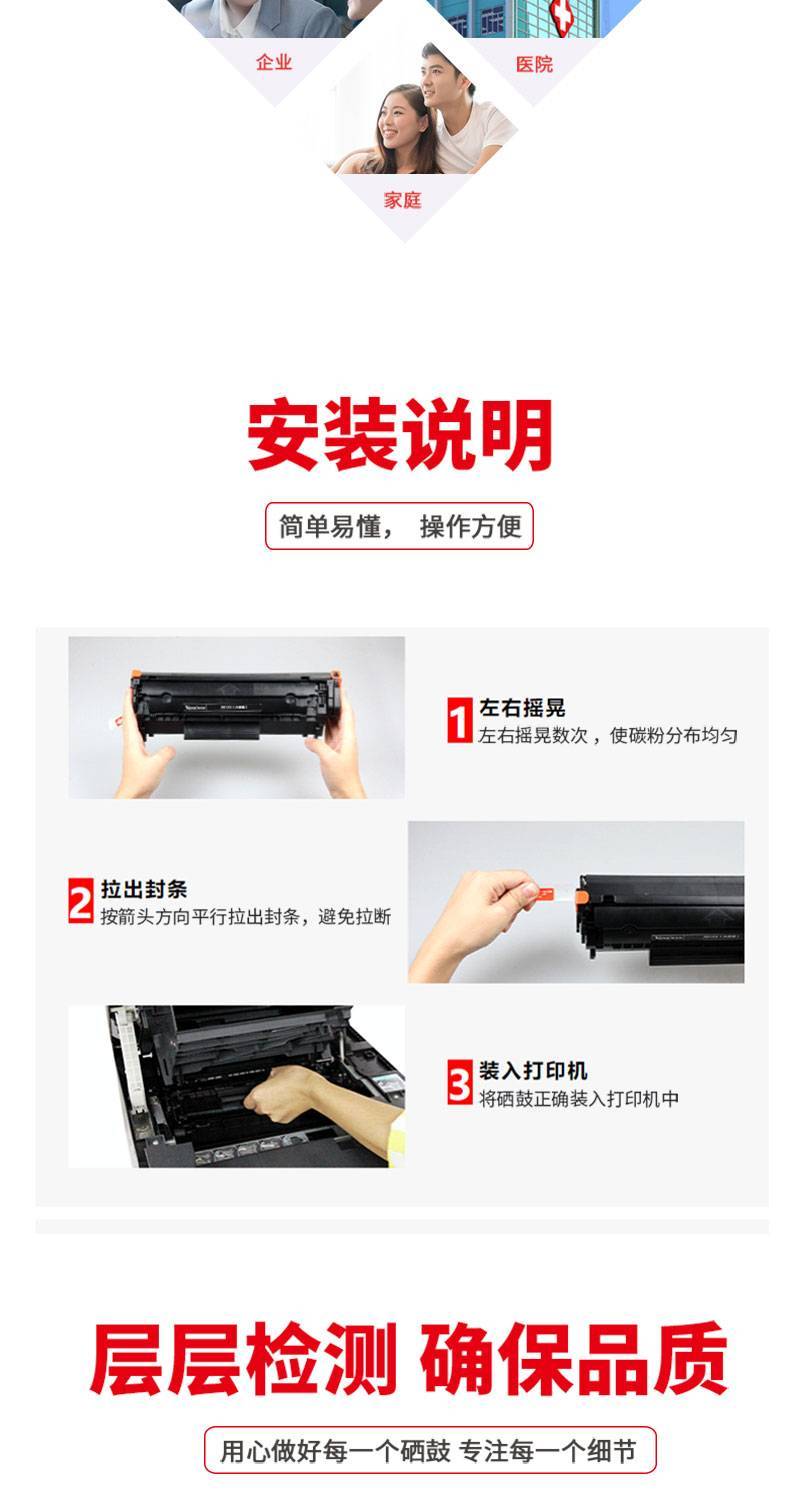 企业

医院

家庭

安装说明

简单易懂， 操作方便

1 左右摇晃
左右摇晃数次，使碳粉分布均匀

2 拉出封条
按箭头方向平行拉出封条，避免拉断

3 装入打印机
将硒鼓正确装入打印机中

层层检测 确保品质

用心做好每一个硒鼓 专注每一个细节