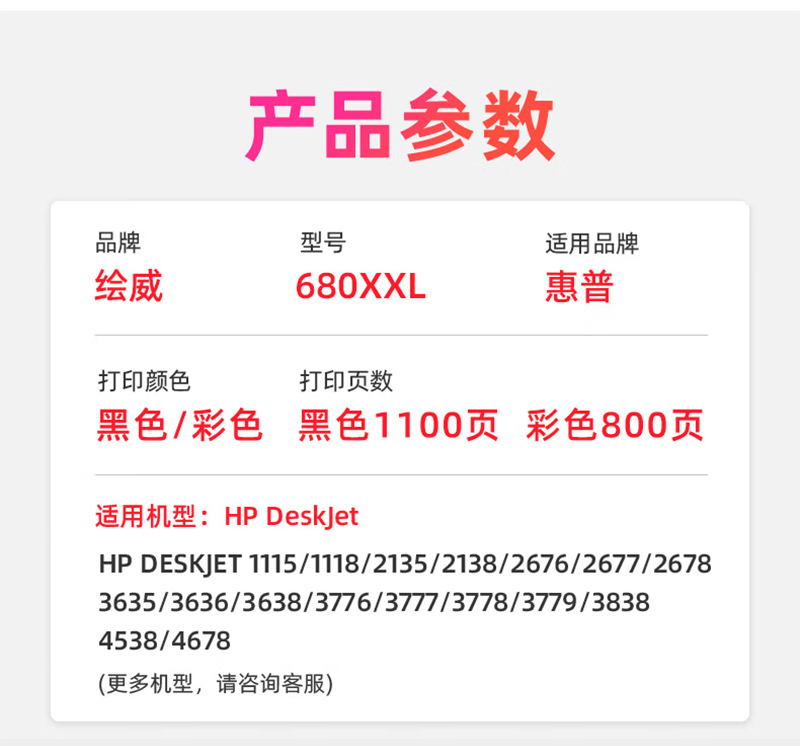 产品参数

品牌
绘威

型号
680XXL

适用品牌
惠普

打印颜色
黑色/彩色

打印页数
黑色1100页 彩色800页

适用机型：HP DeskJet

HP DESKJET 1115/1118/2135/2138/2676/2677/2678 3635/3636/3638/3776/3777/3778/3779/3838 4538/4678

(更多机型，请咨询客服)