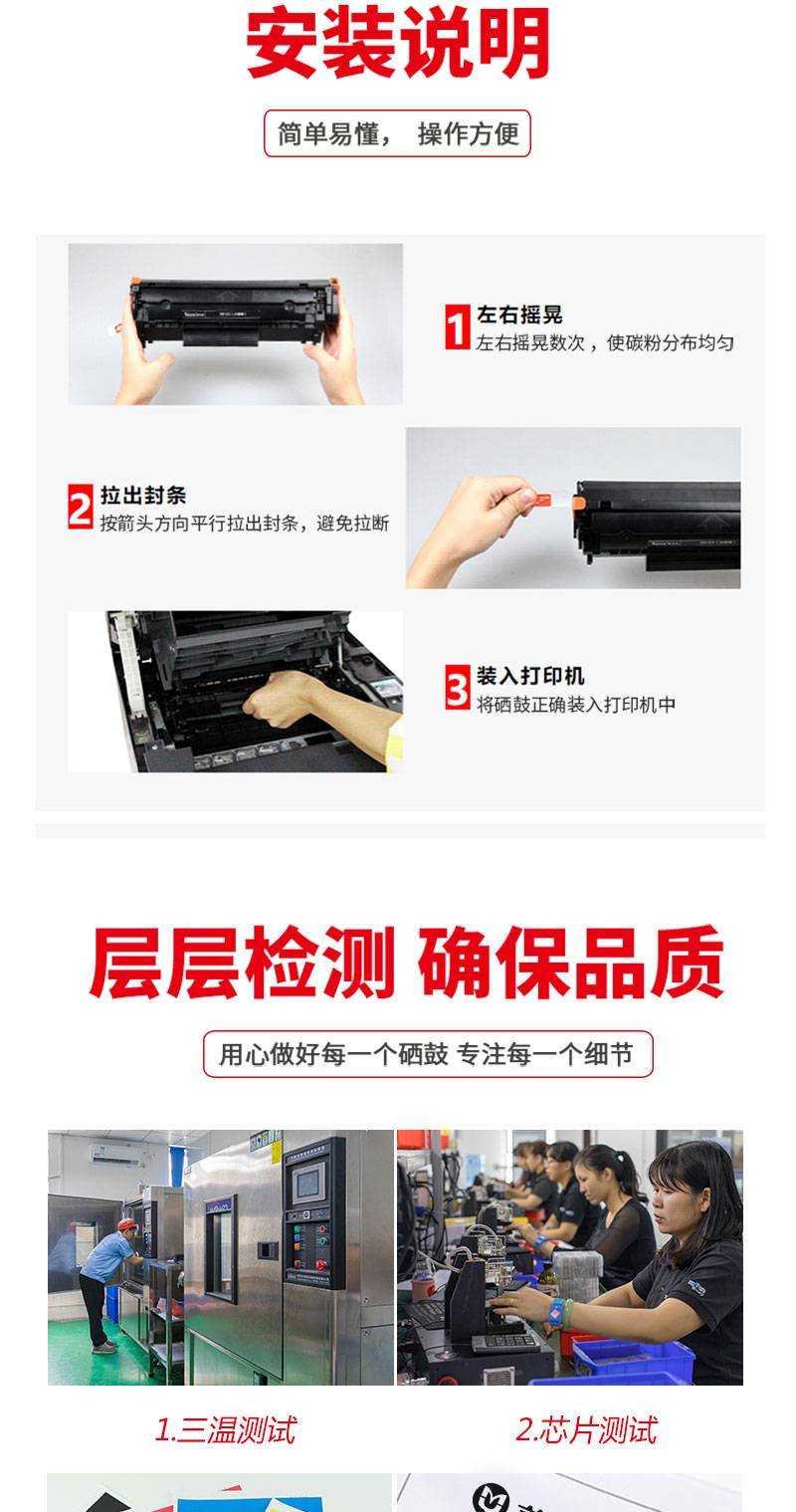 安装说明

简单易懂， 操作方便

1 左右摇晃
左右摇晃数次，使碳粉分布均匀

2 拉出封条
按箭头方向平行拉出封条，避免拉断

3 装入打印机
将硒鼓正确装入打印机中

层层检测 确保品质

用心做好每一个硒鼓 专注每一个细节

1.三温测试

2.芯片测试