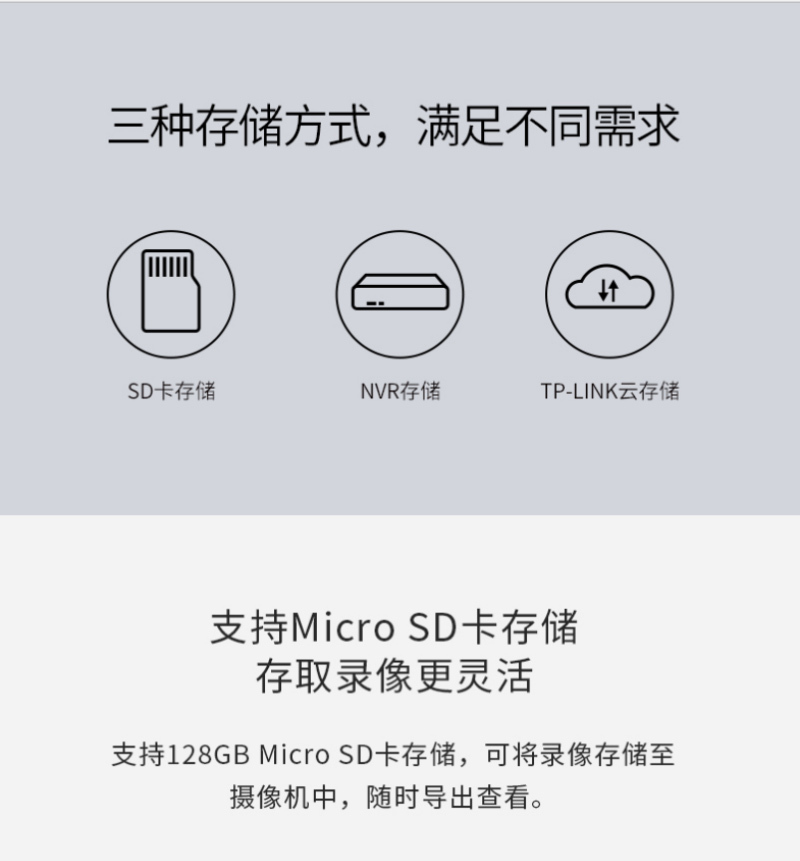 三种存储方式，满足不同需求

SD卡存储

NVR存储

TP-LINK云存储

支持Micro SD卡存储
存取录像更灵活

支持128GB Micro SD卡存储，可将录像存储至摄像机中，随时导出查看。