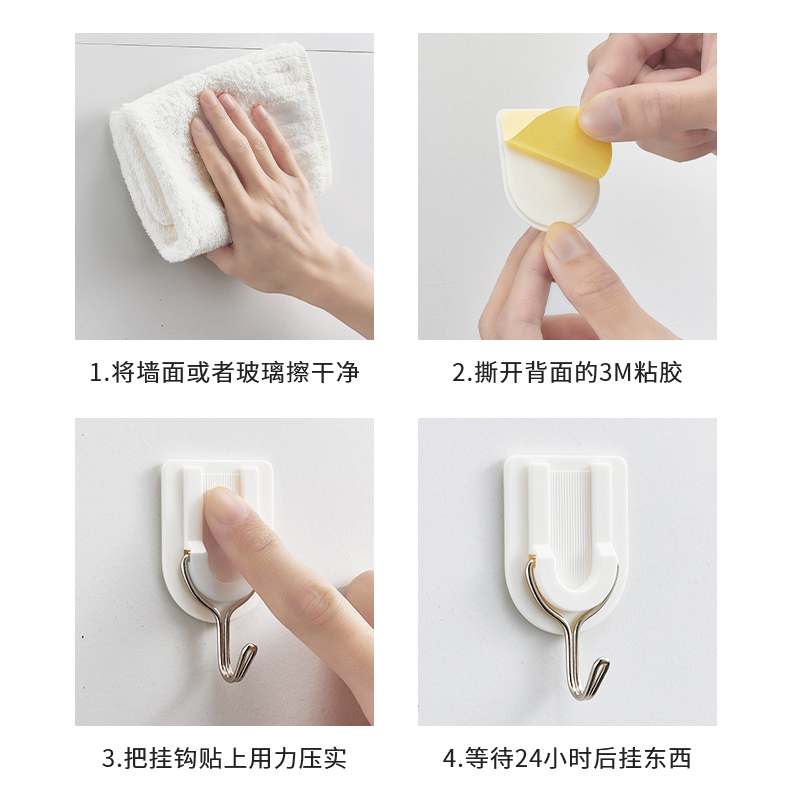 1.将墙面或者玻璃擦干净

2.撕开背面的3M粘胶

3.把挂钩贴上用力压实

4.等待24小时后挂东西