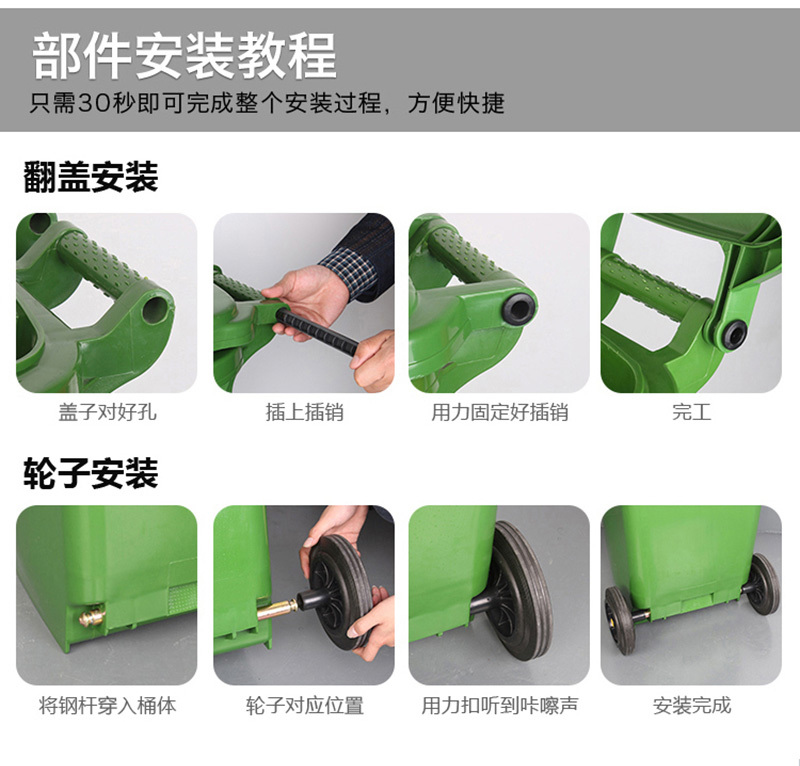 部件安装教程
只需30秒即可完成整个安装过程，方便快捷

翻盖安装

盖子对好孔

插上插销

用力固定好插销

完工

轮子安装

将钢杆穿入桶体

轮子对应位置

用力扣听到咔嚓声

安装完成