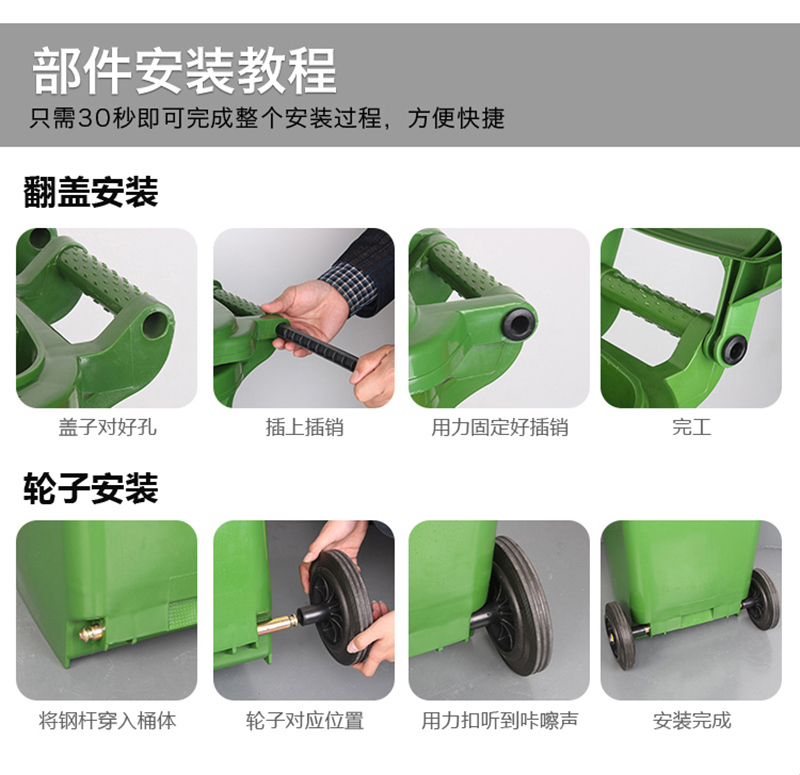 部件安装教程
只需30秒即可完成整个安装过程，方便快捷

翻盖安装

盖子对好孔

插上插销

用力固定好插销

完工

轮子安装

将钢杆穿入桶体

轮子对应位置

用力扣听到咔嚓声

安装完成