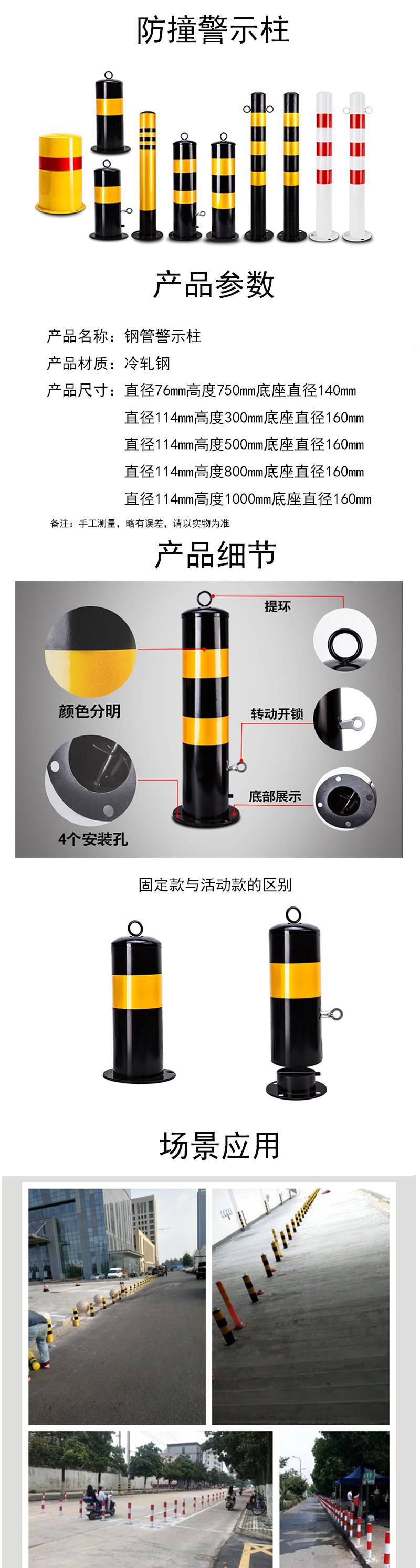 防撞警示柱

产品参数

产品名称：钢管警示柱
产品材质：冷轧钢
产品尺寸：直径76mm高度750mm底座直径140mm
直径114mm高度300mm底座直径160mm
直径114mm高度500mm底座直径160mm
直径114mm高度800mm底座直径160mm
直径114mm高度1000mm底座直径160mm

备注：手工测量，略有误差，请以实物为准

产品细节

提环
颜色分明
转动开锁
底部展示
4个安装孔

固定款与活动款的区别

场景应用