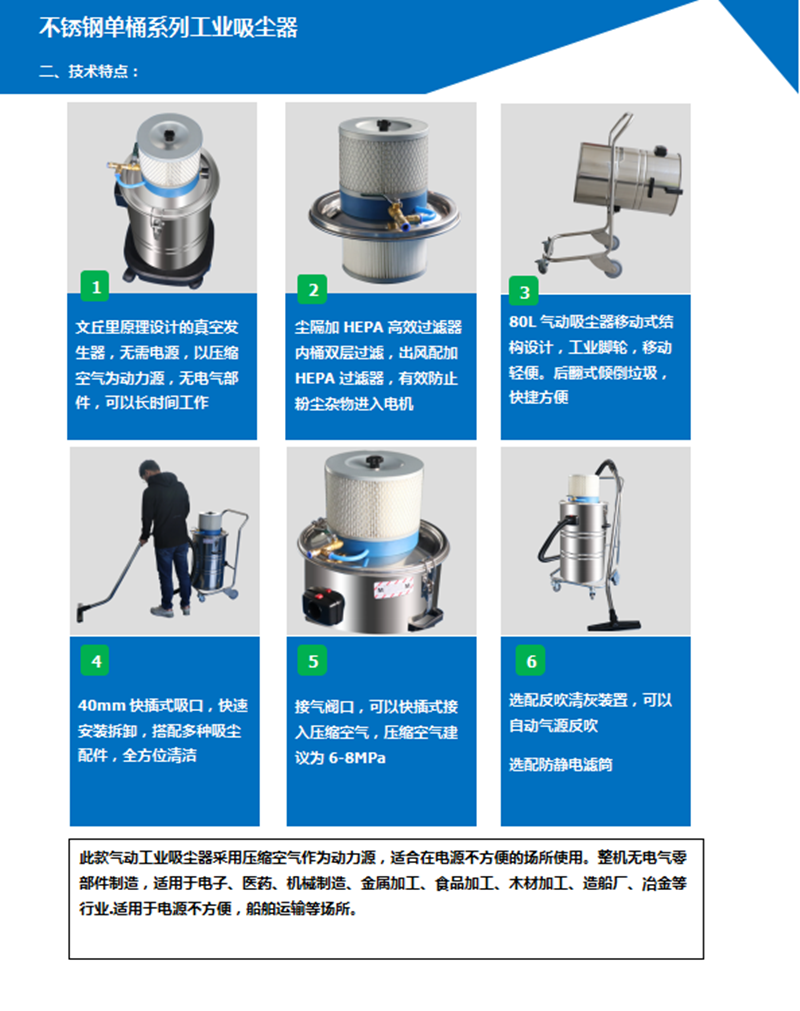 不锈钢单桶系列工业吸尘器

二、技术特点：

1

文丘里原理设计的真空发生器，无需电源，以压缩空气为动力源，无电气部件，可以长时间工作

2

尘隔加 HEPA 高效过滤器内桶双层过滤，出风配加 HEPA 过滤器，有效防止粉尘杂物进入电机

3

80L 气动吸尘器移动式结构设计，工业脚轮，移动轻便。后翻式倾倒垃圾，快捷方便

4

40mm 快插式吸口，快速安装拆卸，搭配多种吸尘配件，全方位清洁

5

接气阀口，可以快插式接入压缩空气，压缩空气建议为 6-8MPa

6

选配反吹清灰装置，可以自动气源反吹

选配防静电滤筒

此款气动工业吸尘器采用压缩空气作为动力源，适合在电源不方便的场所使用。整机无电气零部件制造，适用于电子、医药、机械制造、金属加工、食品加工、木材加工、造船厂、冶金等行业.适用于电源不方便，船舶运输等场所。