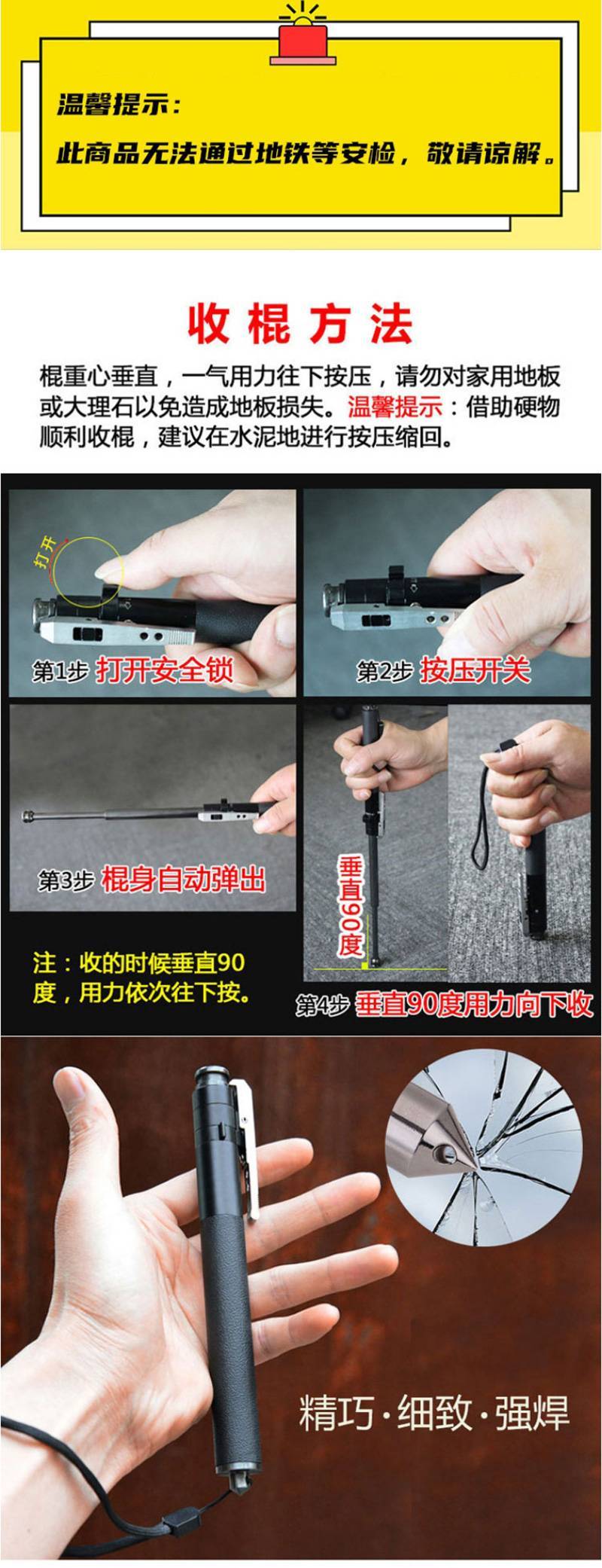 温馨提示：

此商品无法通过地铁等安检，敬请谅解。

收棍方法

棍重心垂直，一气用力往下按压，请勿对家用地板或大理石以免造成地板损失。温馨提示：借助硬物顺利收棍，建议在水泥地进行按压缩回。

打开

第1步 打开安全锁

第2步 按压开关

第3步 棍身自动弹出

垂直90度

注：收的时候垂直90度，用力依次往下按。

第4步 垂直90度用力向下收

精巧·细致·强焊