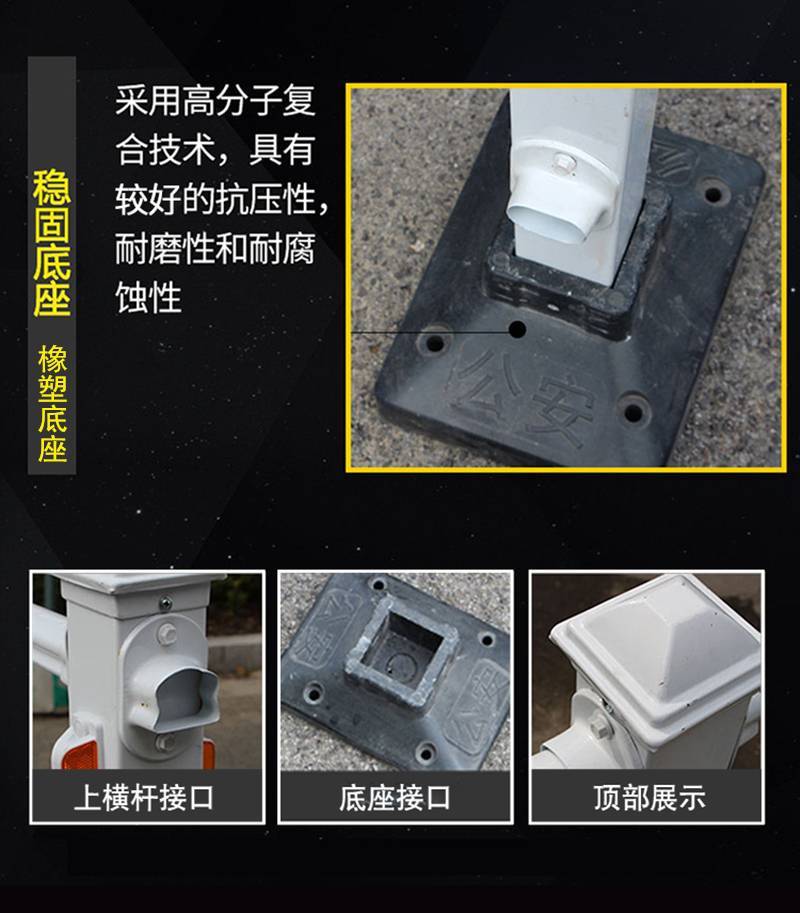 稳固底座

橡塑底座

采用高分子复合技术，具有较好的抗压性，耐磨性和耐腐蚀性

公安

上横杆接口

底座接口

顶部展示