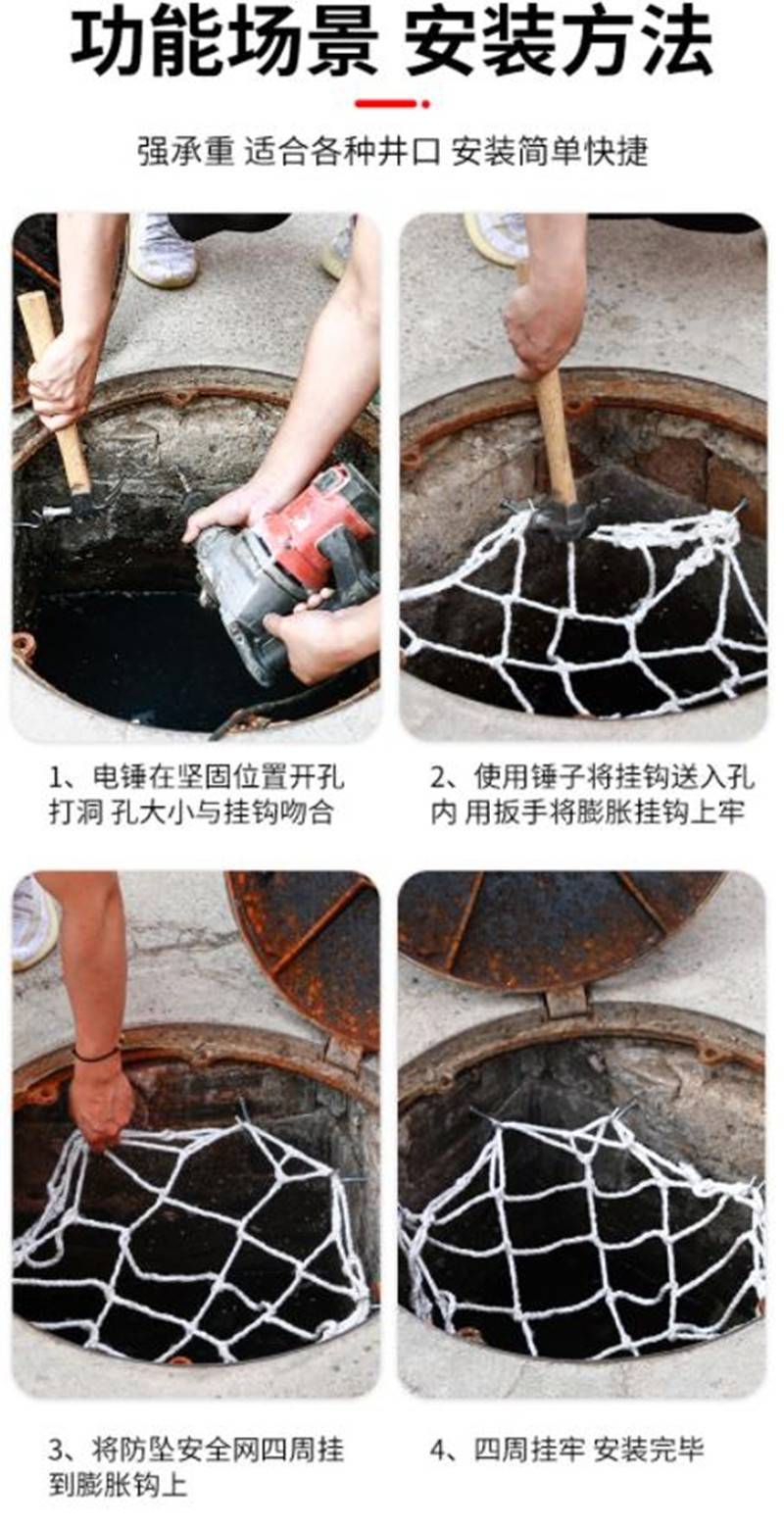 功能场景 安装方法

强承重 适合各种井口 安装简单快捷

1、电锤在坚固位置开孔打洞 孔大小与挂钩吻合

2、使用锤子将挂钩送入孔内 用扳手将膨胀挂钩上牢

3、将防坠安全网四周挂到膨胀钩上

4、四周挂牢 安装完毕