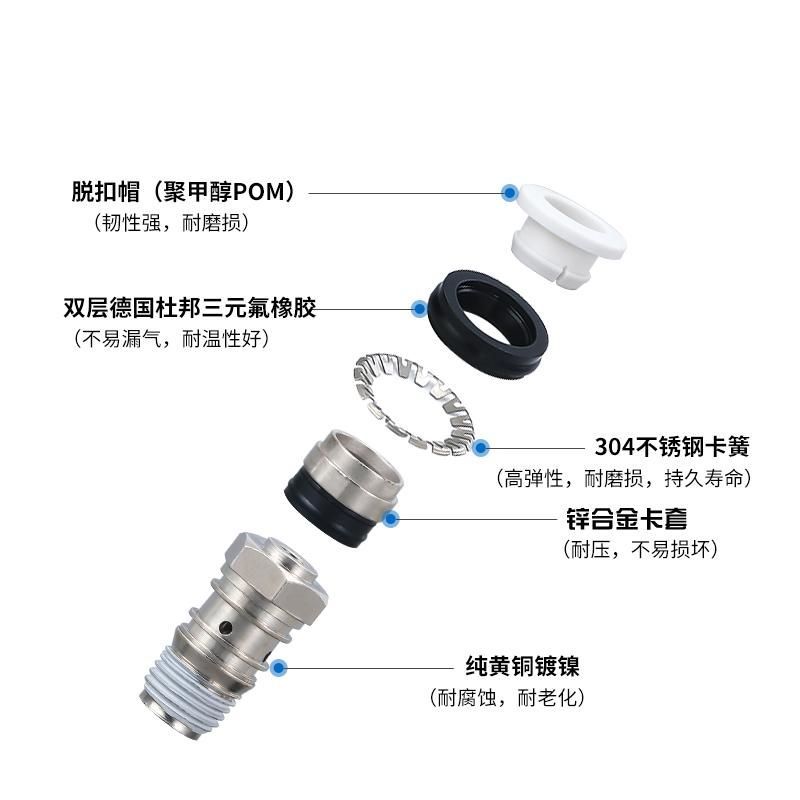 脱扣帽（聚甲醇POM）
（韧性强，耐磨损）

双层德国杜邦三元氟橡胶
（不易漏气，耐温性好）

304不锈钢卡簧
（高弹性，耐磨损，持久寿命）

锌合金卡套
（耐压，不易损坏）

纯黄铜镀镍
（耐腐蚀，耐老化）