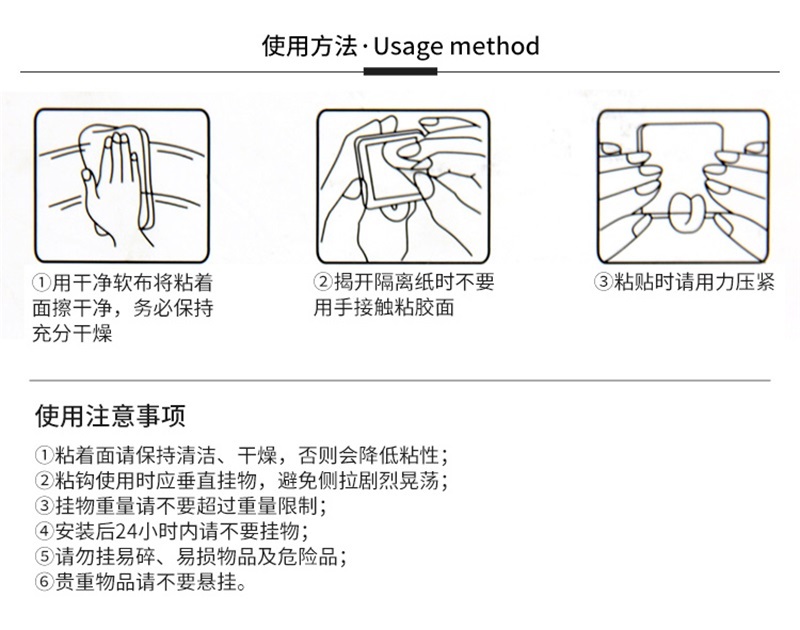 使用方法·Usage method

①用干净软布将粘着面擦干净，务必保持充分干燥

②揭开隔离纸时不要用手接触粘胶面

③粘贴时请用力压紧

使用注意事项

①粘着面请保持清洁、干燥，否则会降低粘性；
②粘钩使用时应垂直挂物，避免侧拉剧烈晃荡；
③挂物重量请不要超过重量限制；
④安装后24小时内请不要挂物；
⑤请勿挂易碎、易损物品及危险品；
⑥贵重物品请不要悬挂。