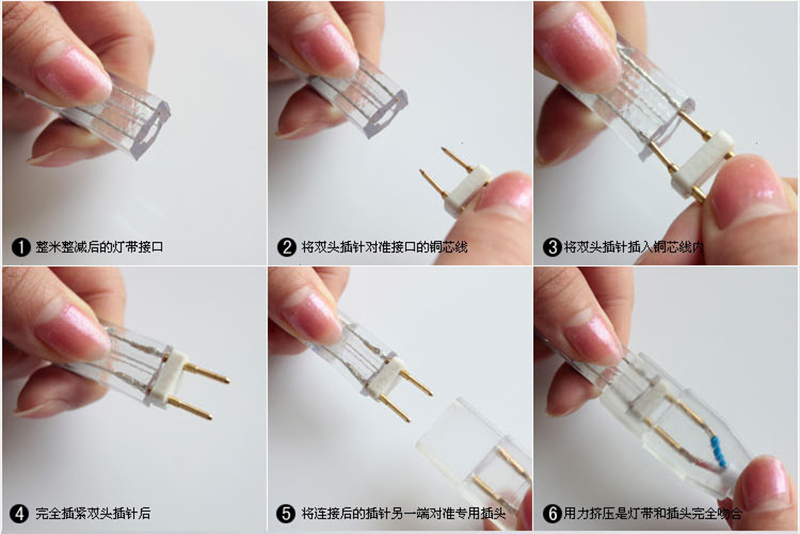 ❶ 整米整减后的灯带接口

❷ 将双头插针对准接口的铜芯线

❸ 将双头插针插入铜芯线内

❹ 完全插紧双头插针后

❺ 将连接后的插针另一端对准专用插头

❻ 用力挤压是灯带和插头完全吻合