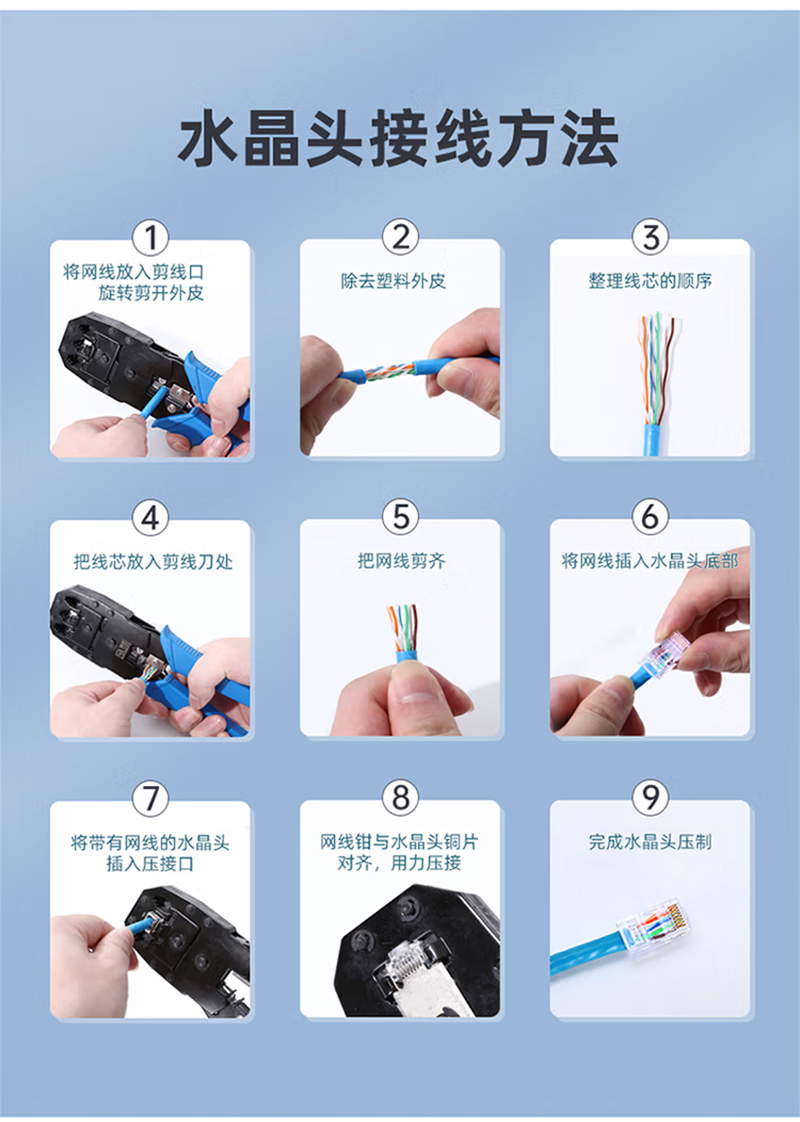 水晶头接线方法

1
将网线放入剪线口
旋转剪开外皮

2
除去塑料外皮

3
整理线芯的顺序

4
把线芯放入剪线刀处

5
把网线剪齐

6
将网线插入水晶头底部

7
将带有网线的水晶头
插入压接口

8
网线钳与水晶头铜片
对齐，用力压接

9
完成水晶头压制