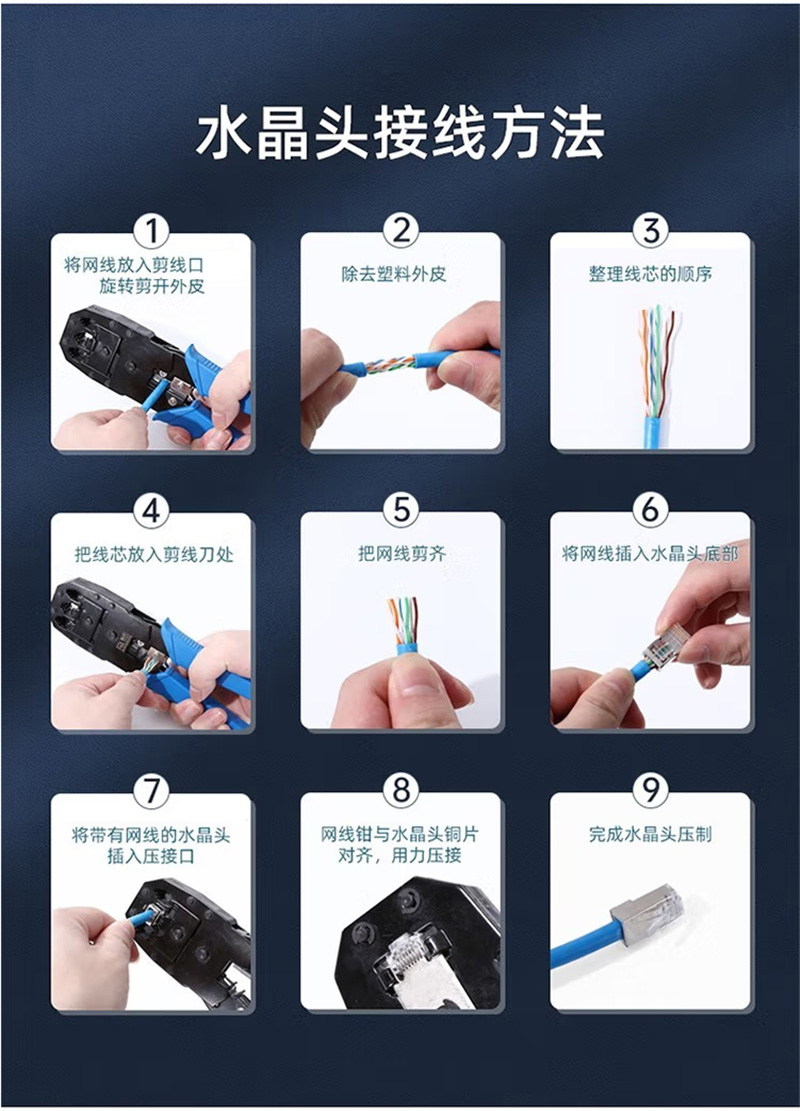 水晶头接线方法

1
将网线放入剪线口
旋转剪开外皮

2
除去塑料外皮

3
整理线芯的顺序

4
把线芯放入剪线刀处

5
把网线剪齐

6
将网线插入水晶头底部

7
将带有网线的水晶头
插入压接口

8
网线钳与水晶头铜片
对齐，用力压接

9
完成水晶头压制