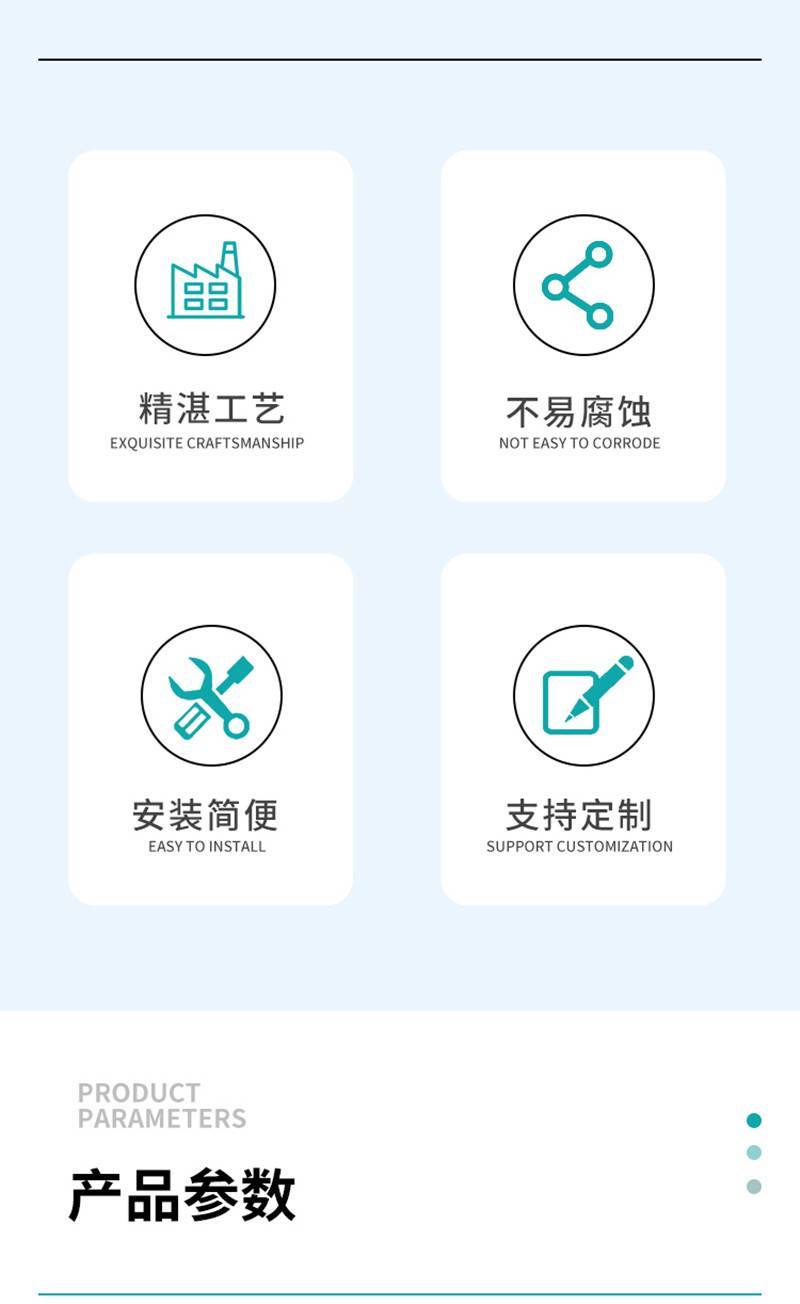 精湛工艺
EXQUISITE CRAFTSMANSHIP

不易腐蚀
NOT EASY TO CORRODE

安装简便
EASY TO INSTALL

支持定制
SUPPORT CUSTOMIZATION

PRODUCT
PARAMETERS

产品参数