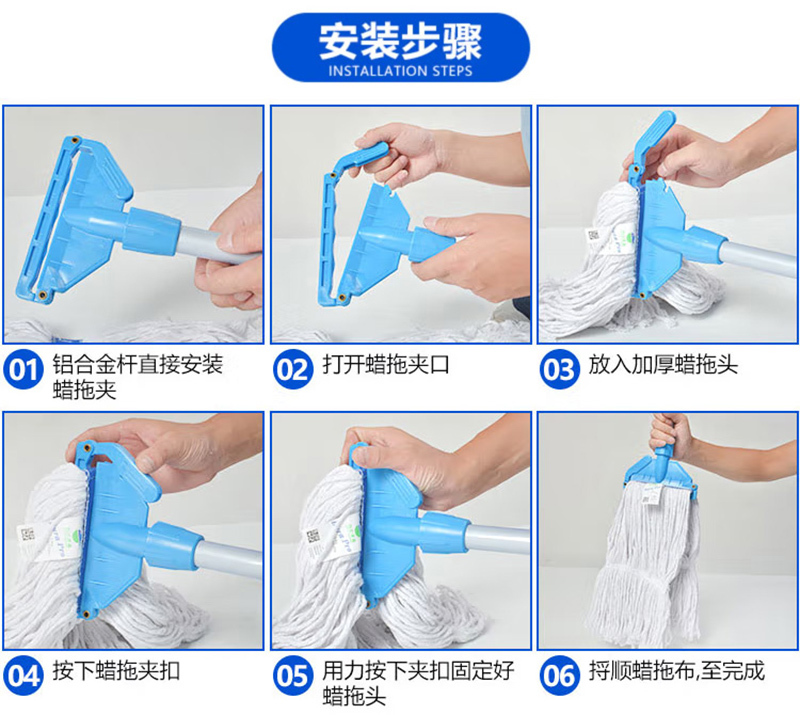 安装步骤
INSTALLATION STEPS

01 铝合金杆直接安装蜡拖夹

02 打开蜡拖夹口

03 放入加厚蜡拖头

04 按下蜡拖夹扣

05 用力按下夹扣固定好蜡拖头

06 捋顺蜡拖布,至完成