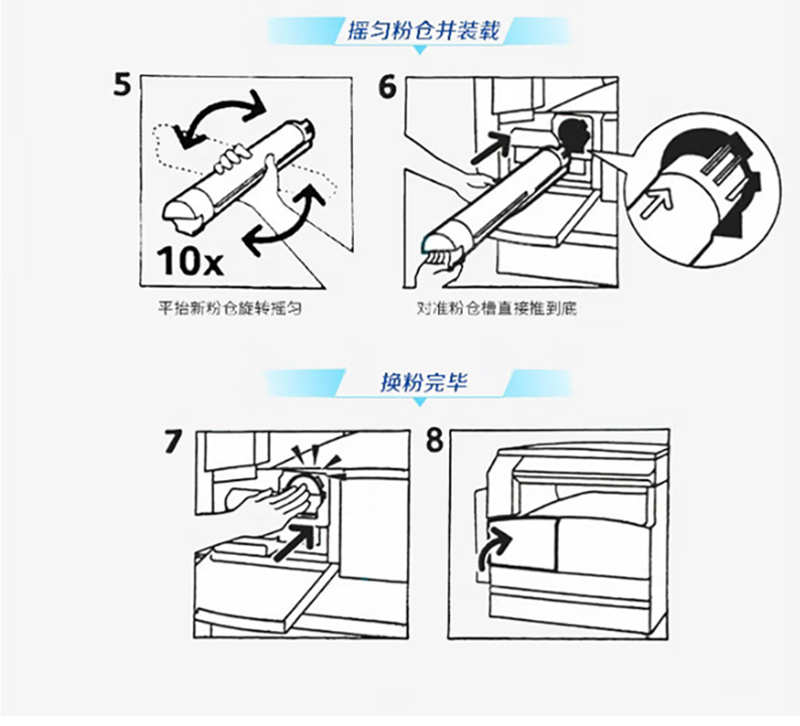 摇匀粉仓并装载

5

10x

平抬新粉仓旋转摇匀

6

对准粉仓槽直接推到底

换粉完毕

7

8