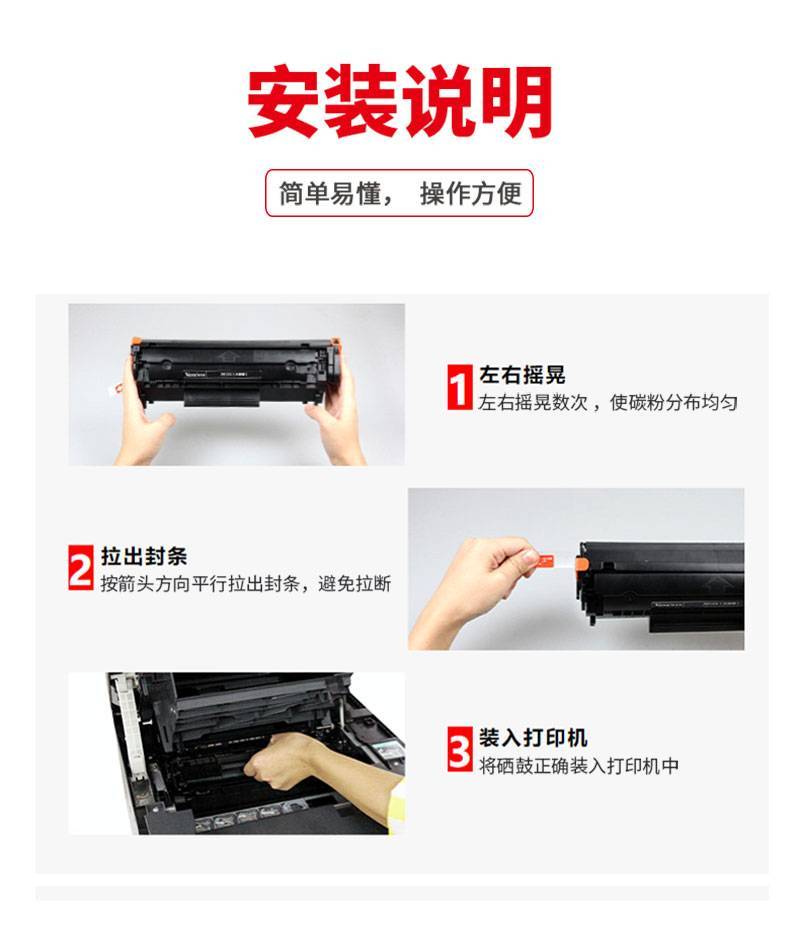 安装说明

简单易懂， 操作方便

1 左右摇晃
左右摇晃数次，使碳粉分布均匀

2 拉出封条
按箭头方向平行拉出封条，避免拉断

3 装入打印机
将硒鼓正确装入打印机中