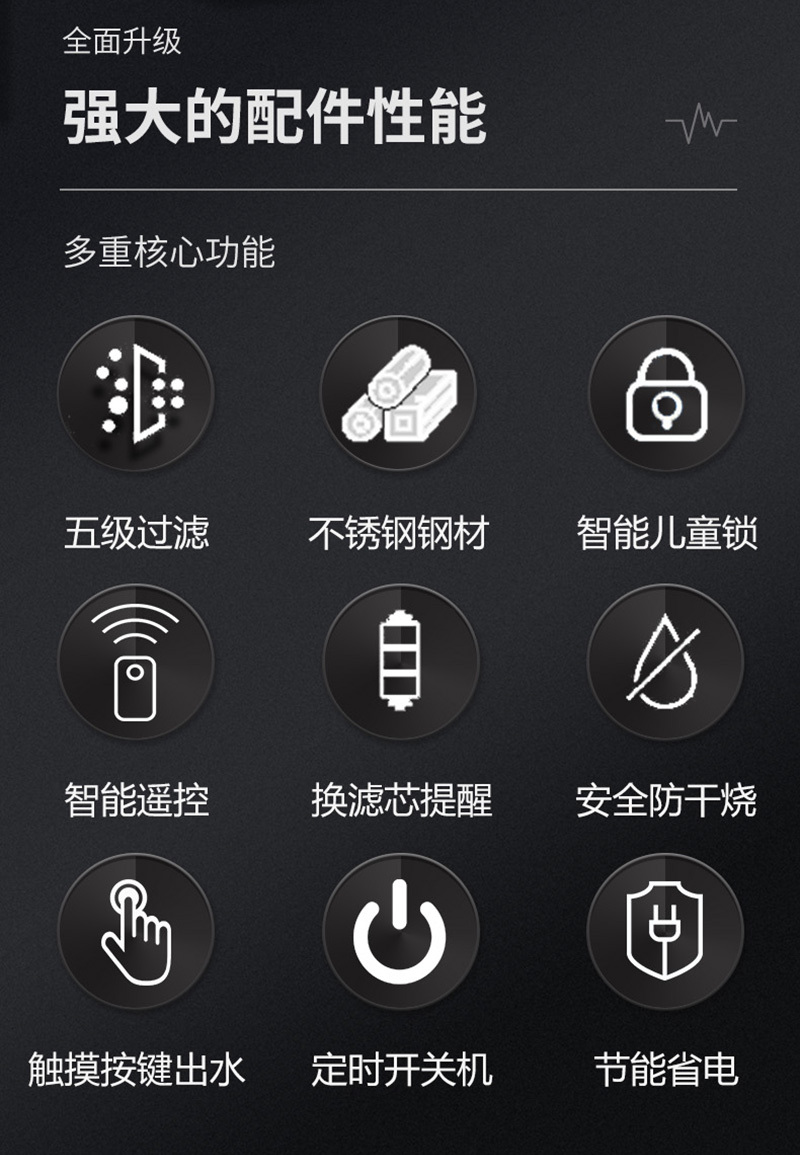 全面升级

强大的配件性能

多重核心功能

五级过滤

不锈钢钢材

智能儿童锁

智能遥控

换滤芯提醒

安全防干烧

触摸按键出水

定时开关机

节能省电